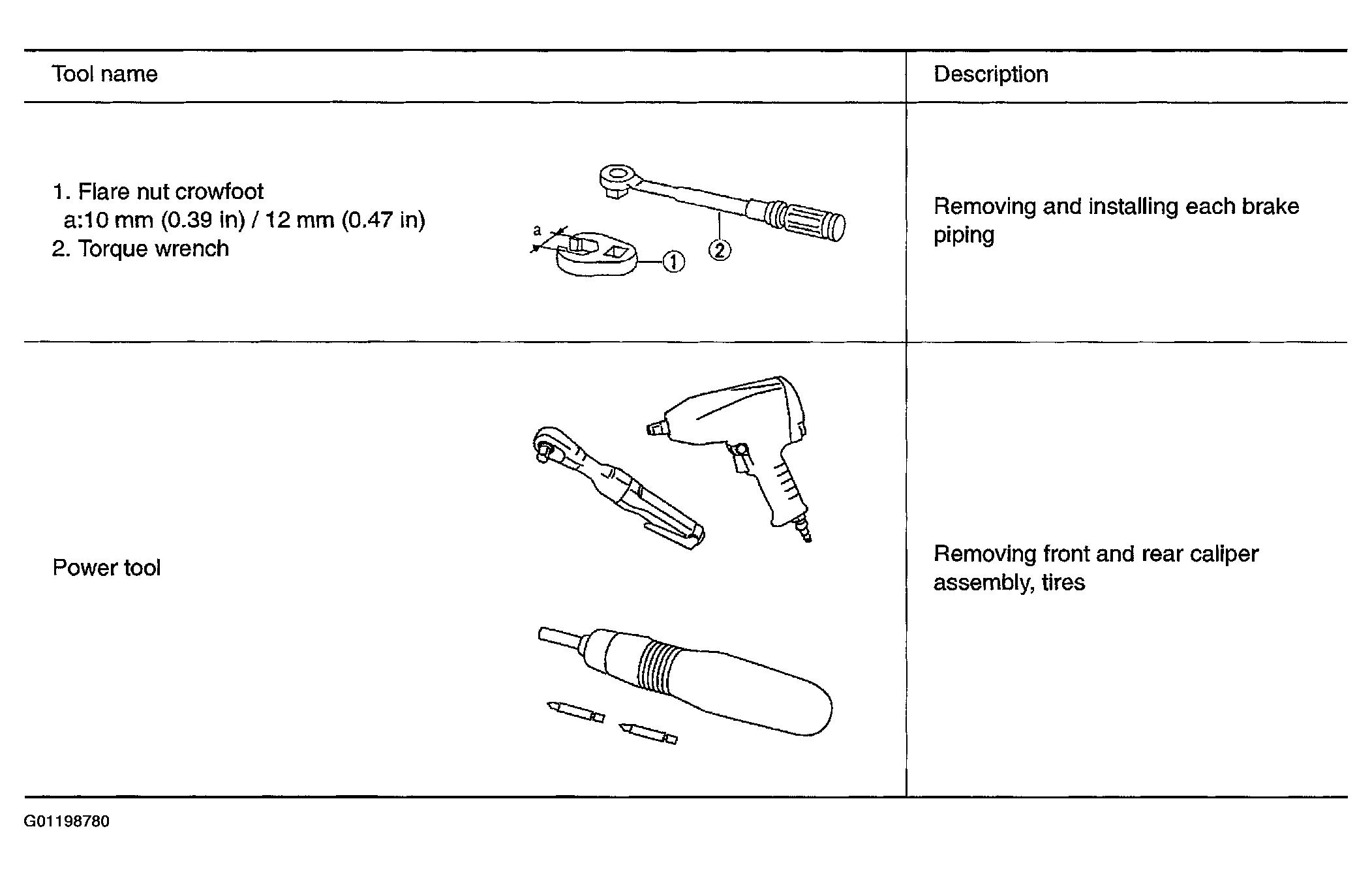 | Tool name | Description |
|---|---|
| 1. Flare nut crowfoot a:10 mm (0.39 in) / 12 mm (0.47 in) 2. Torque wrench a ① ② | Removing and installing each brake piping |
| Power tool | Removing front and rear caliper assembly, tires |

G01198780