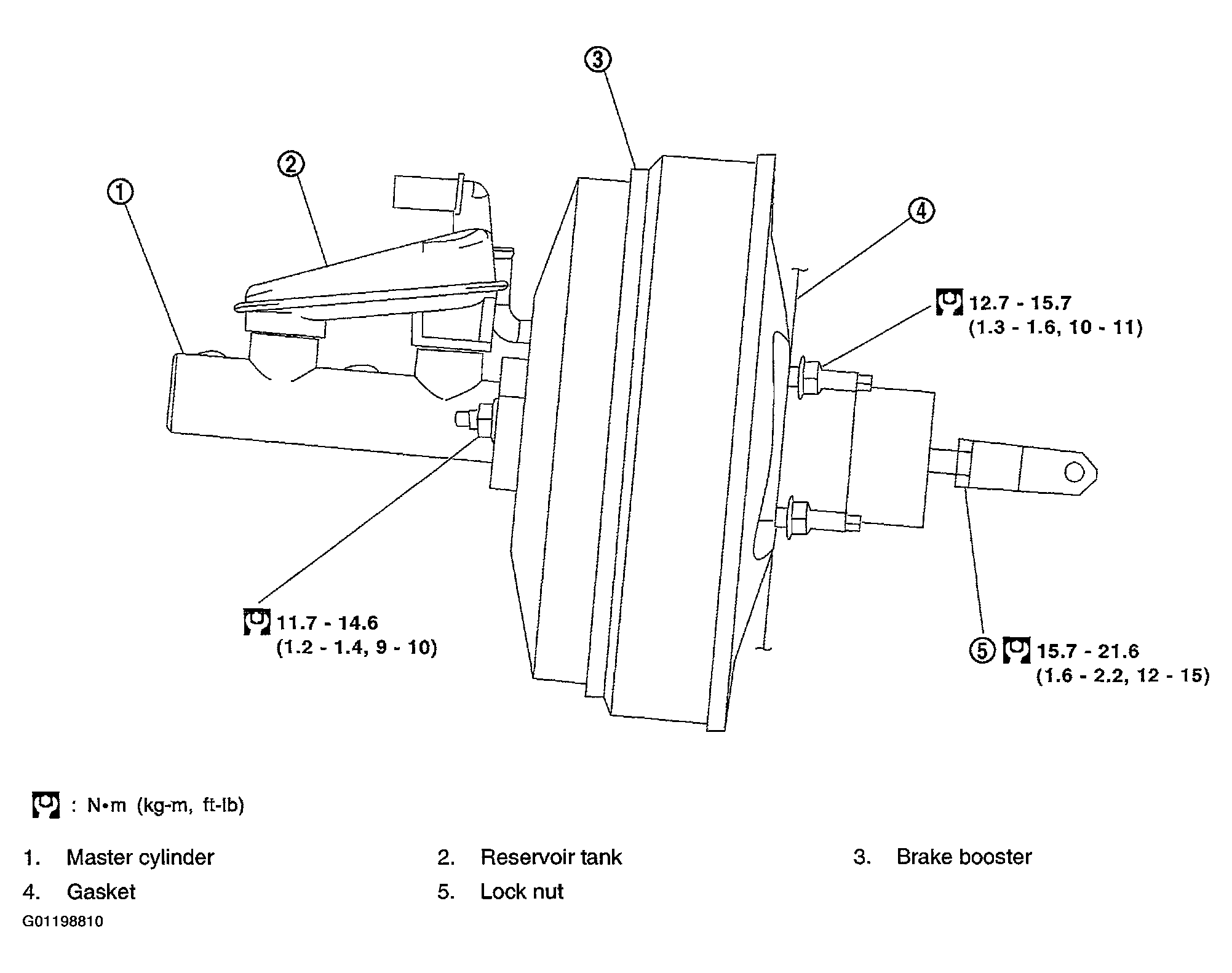 3

2

1

4

12.7 - 15.7
(1.3 - 1.6, 10 - 11)

11.7 - 14.6
(1.2 - 1.4, 9 - 10)

5 15.7 - 21.6
(1.6 - 2.2, 12 - 15)

: N•m (kg-m, ft-lb)

1. Master cylinder
2. Reservoir tank
3. Brake booster
4. Gasket
5. Lock nut

G01198810