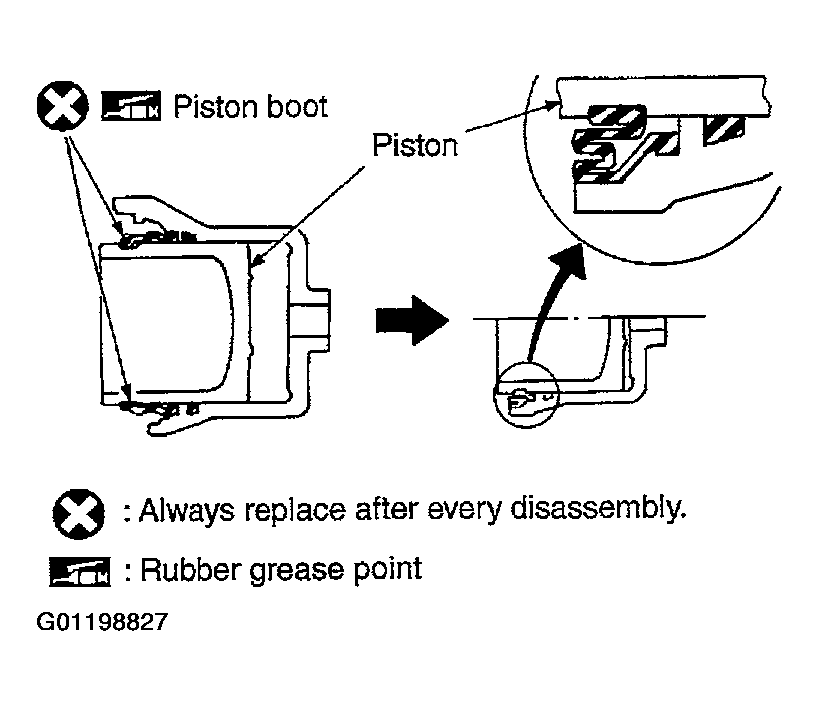 Piston boot

Piston

: Always replace after every disassembly.

: Rubber grease point

G01198827