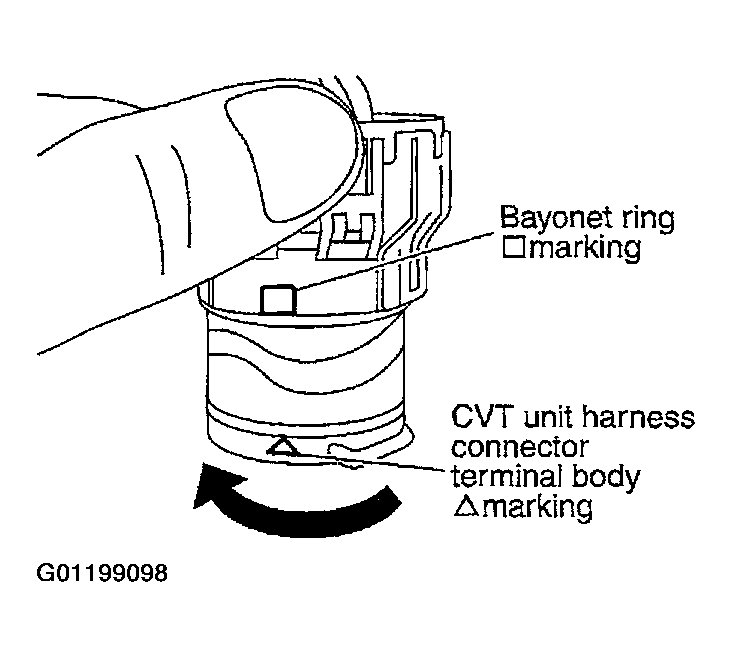 Bayonet ring □marking

CVT unit harness connector terminal body △marking

G01199098