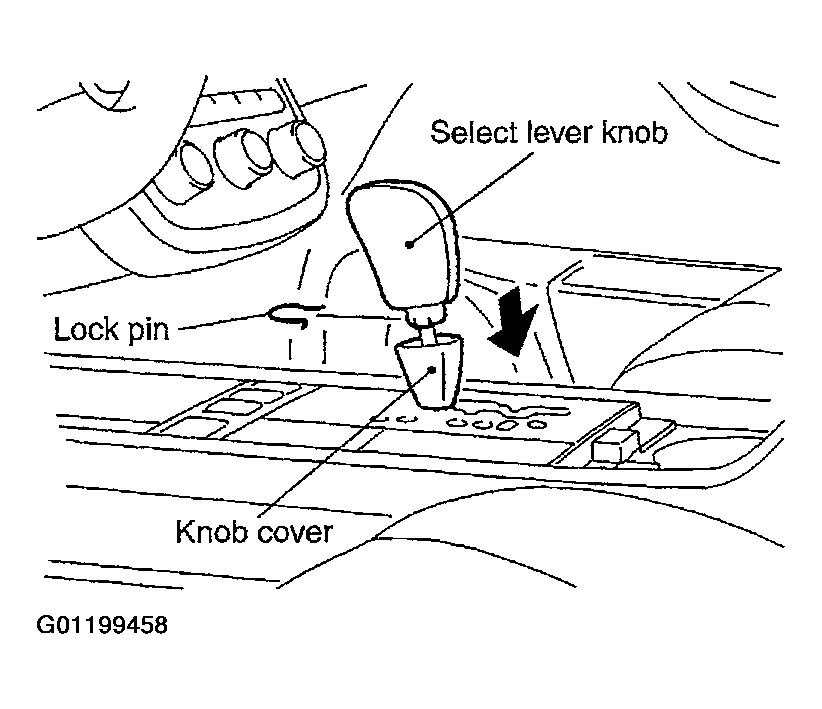 Select lever knob

Lock pin

Knob cover

G01199458