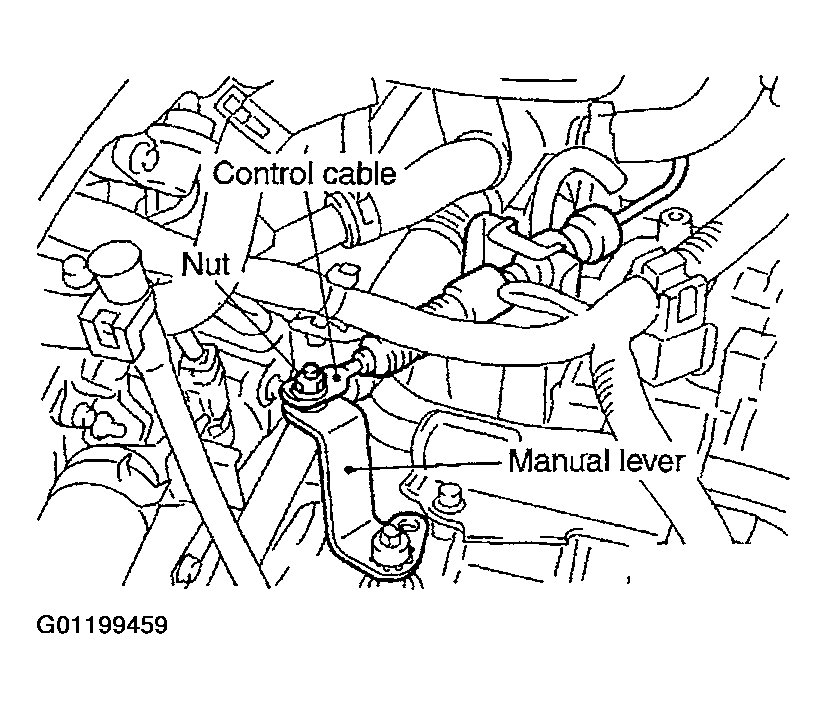 Control cable
Nut
Manual lever
G01199459