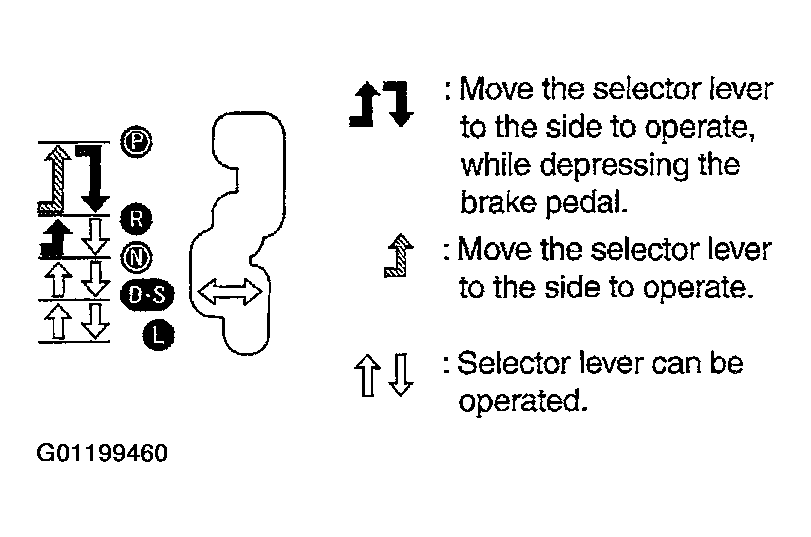 P
R
N
D·S
L

: Move the selector lever to the side to operate, while depressing the brake pedal.

: Move the selector lever to the side to operate.

: Selector lever can be operated.

G01199460