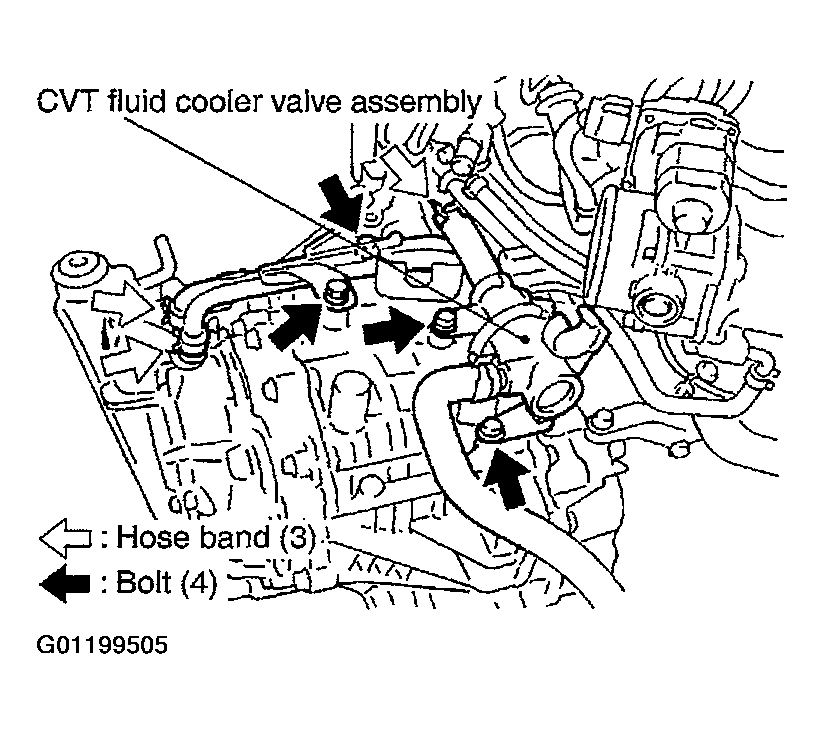 CVT fluid cooler valve assembly

: Hose band (3)
: Bolt (4)

G01199505