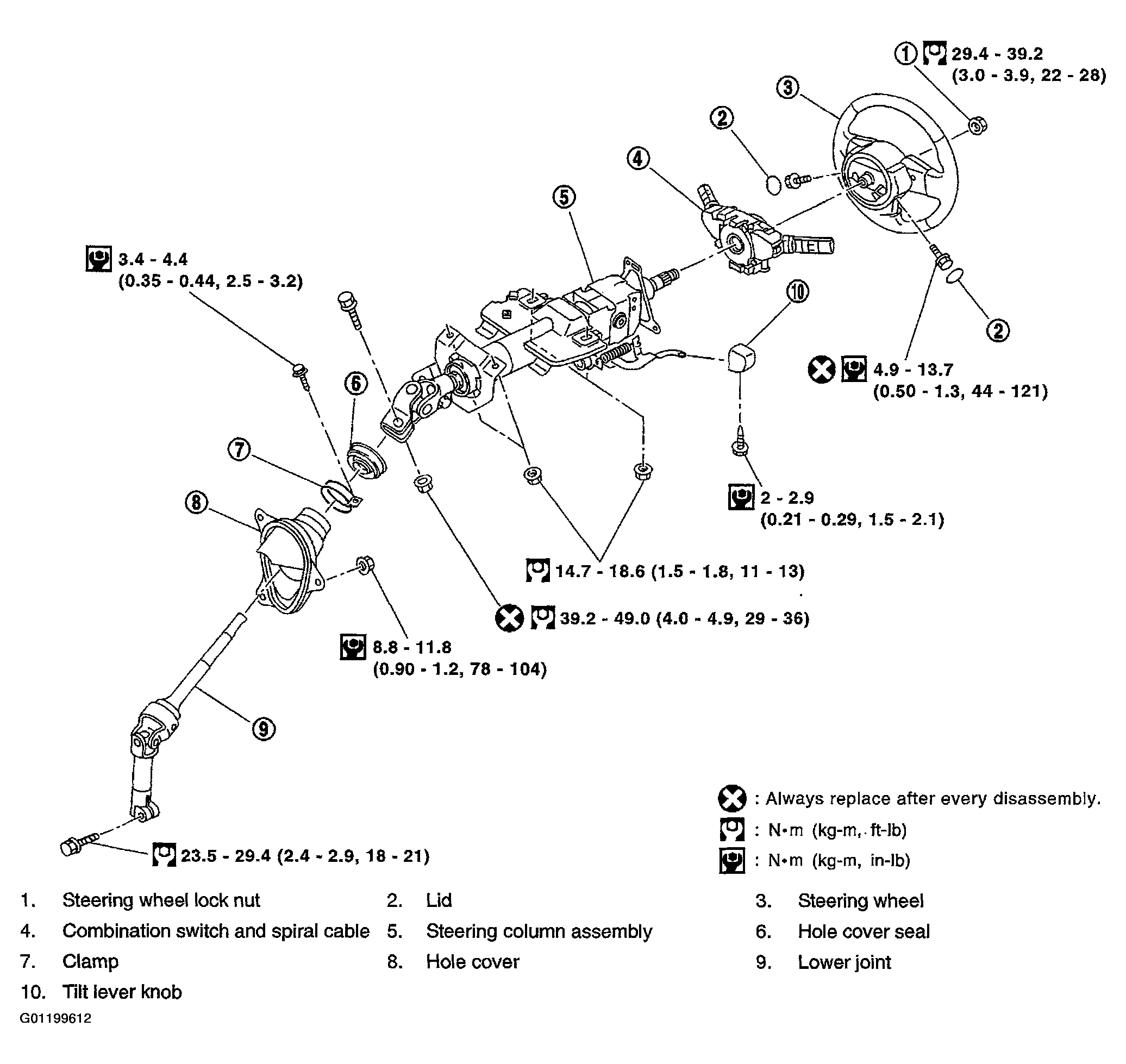 ① 29.4 - 39.2 (3.0 - 3.9, 22 - 28)

③

②

④

⑤

3.4 - 4.4 (0.35 - 0.44, 2.5 - 3.2)

⑩

②

4.9 - 13.7 (0.50 - 1.3, 44 - 121)

⑥

⑦

⑧

2 - 2.9 (0.21 - 0.29, 1.5 - 2.1)

14.7 - 18.6 (1.5 - 1.8, 11 - 13)

39.2 - 49.0 (4.0 - 4.9, 29 - 36)

8.8 - 11.8 (0.90 - 1.2, 78 - 104)

⑨

23.5 - 29.4 (2.4 - 2.9, 18 - 21)

: Always replace after every disassembly.
: N•m (kg-m, ft-lb)
: N•m (kg-m, in-lb)

1. Steering wheel lock nut
2. Lid
3. Steering wheel
4. Combination switch and spiral cable
5. Steering column assembly
6. Hole cover seal
7. Clamp
8. Hole cover
9. Lower joint
10. Tilt lever knob

G01199612