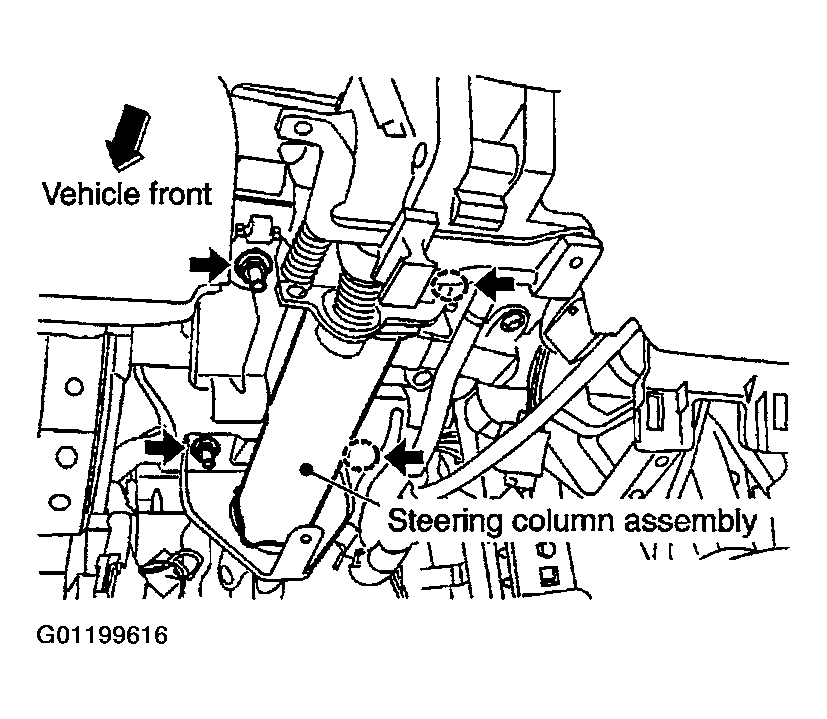 Vehicle front

Steering column assembly

G01199616