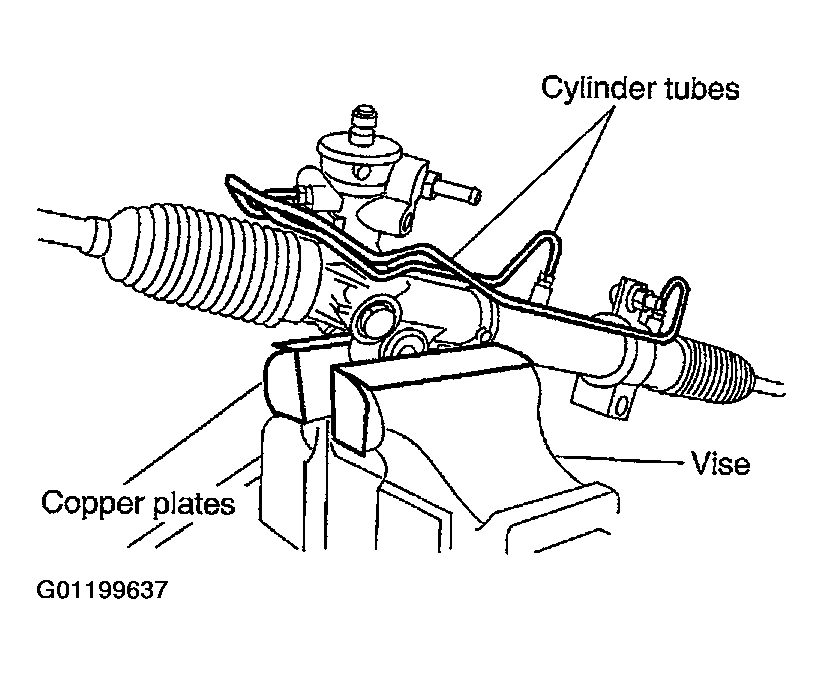 Cylinder tubes

Vise

Copper plates

G01199637