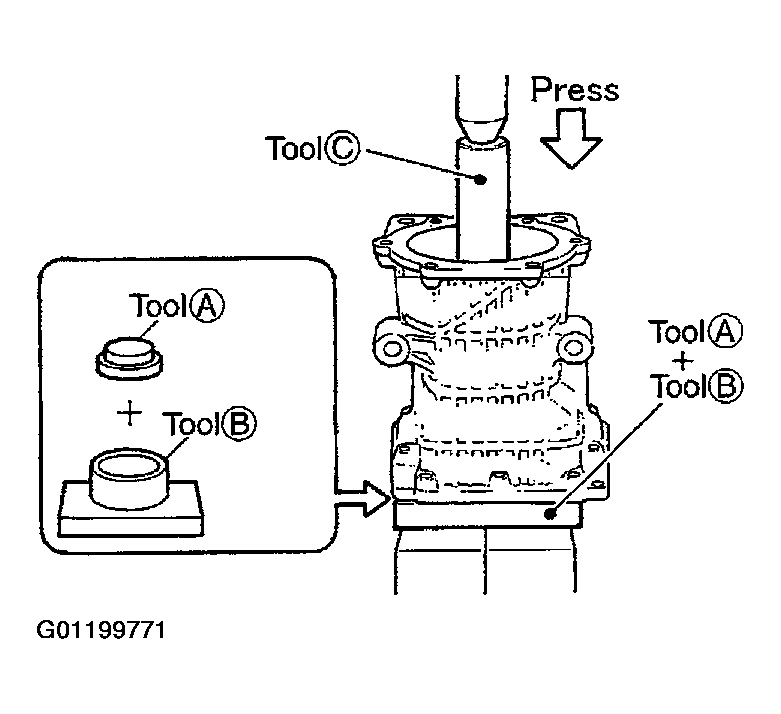 Press

Tool Ⓒ

Tool Ⓐ

+

Tool Ⓑ

Tool Ⓐ
+
Tool Ⓑ

G01199771