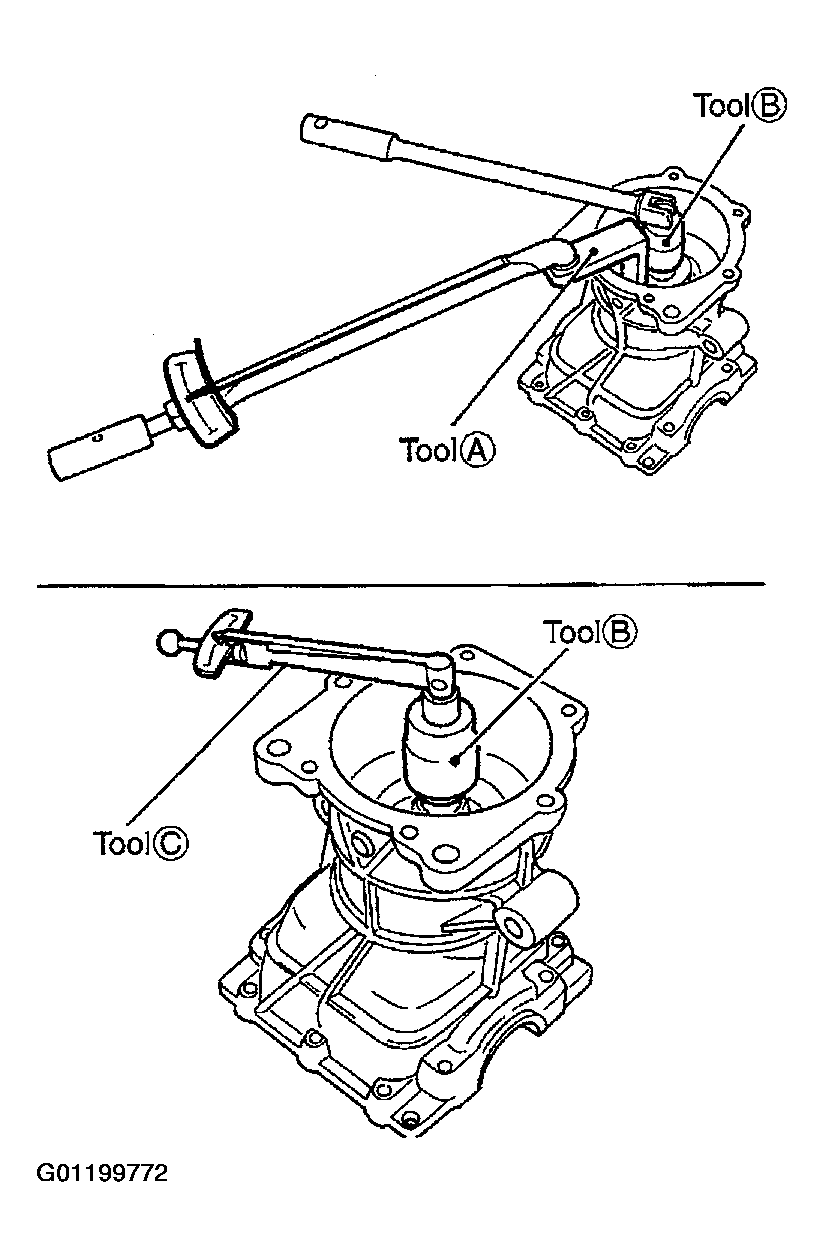 Tool Ⓑ

Tool Ⓐ

Tool Ⓑ

Tool Ⓒ

G01199772