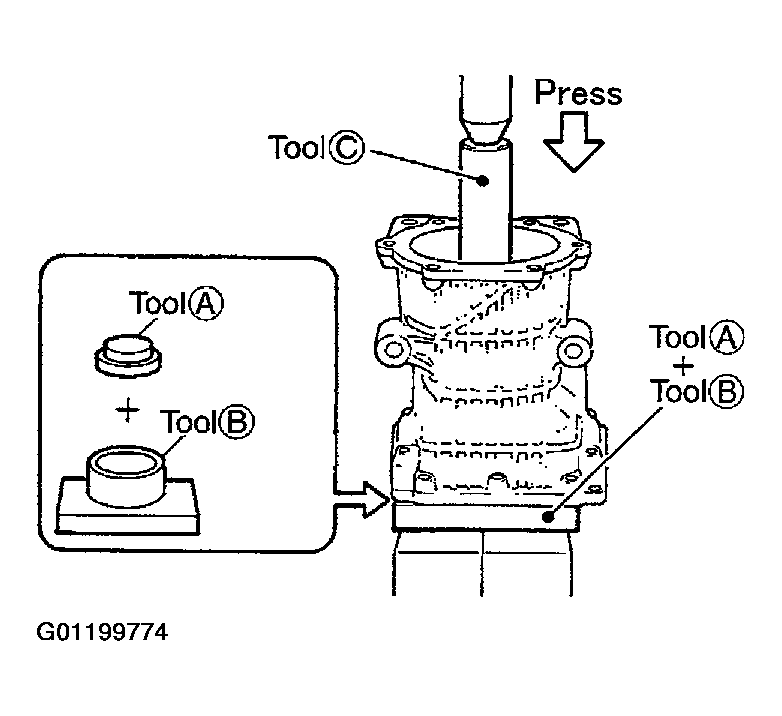 Press

Tool Ⓒ

Tool Ⓐ
+
Tool Ⓑ

Tool Ⓐ
+
Tool Ⓑ

G01199774