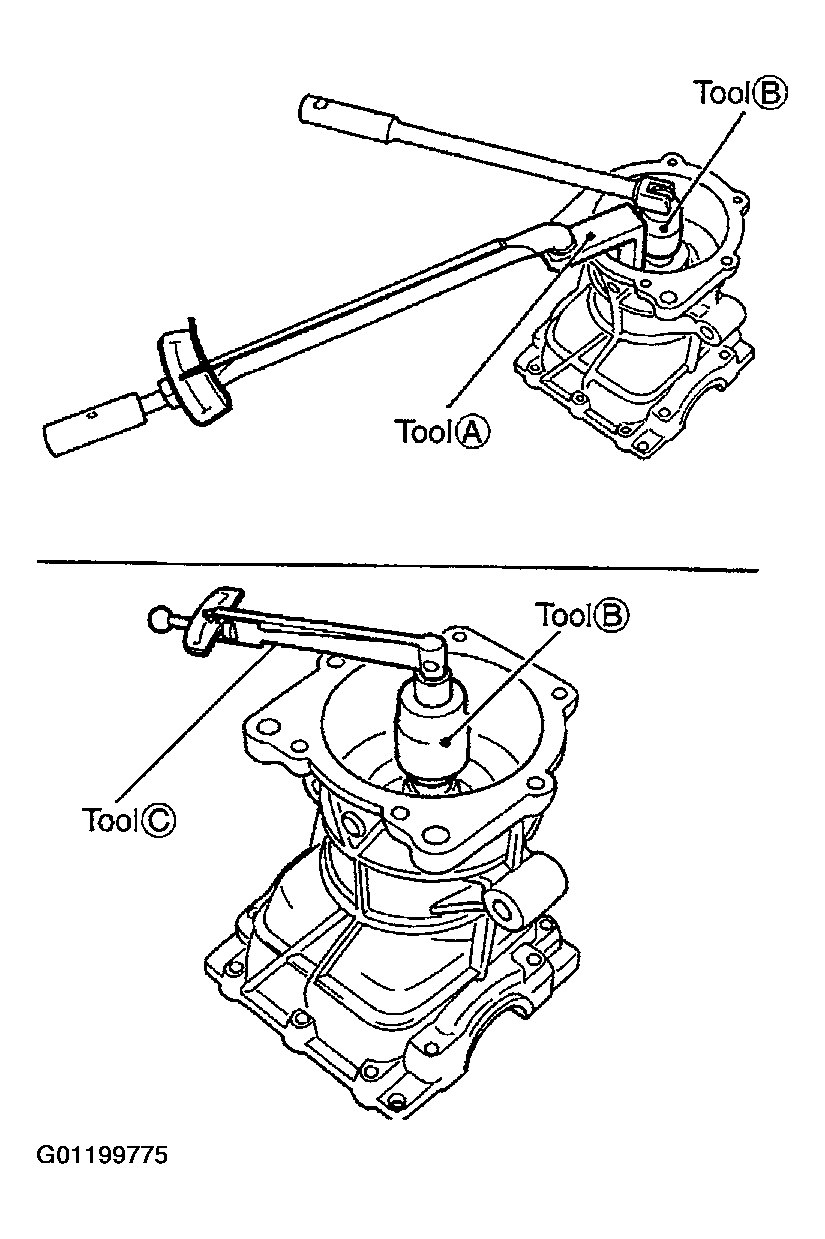 Tool Ⓑ

Tool Ⓐ

Tool Ⓑ

Tool Ⓒ

G01199775