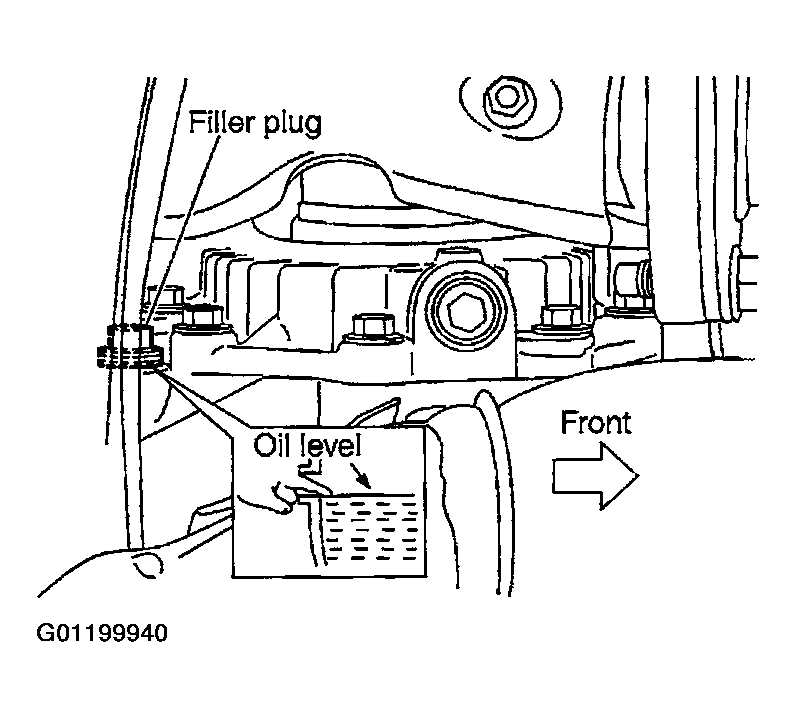 Filler plug

Oil level

Front

G01199940