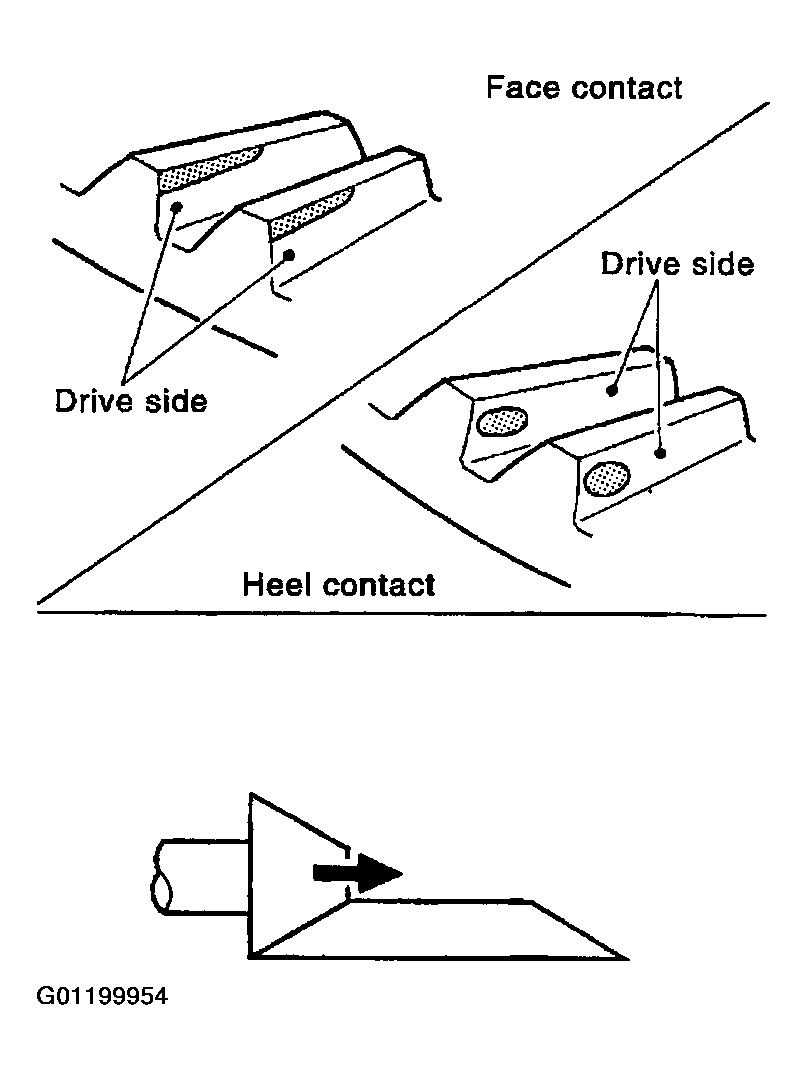 Face contact

Drive side

Drive side

Heel contact

G01199954