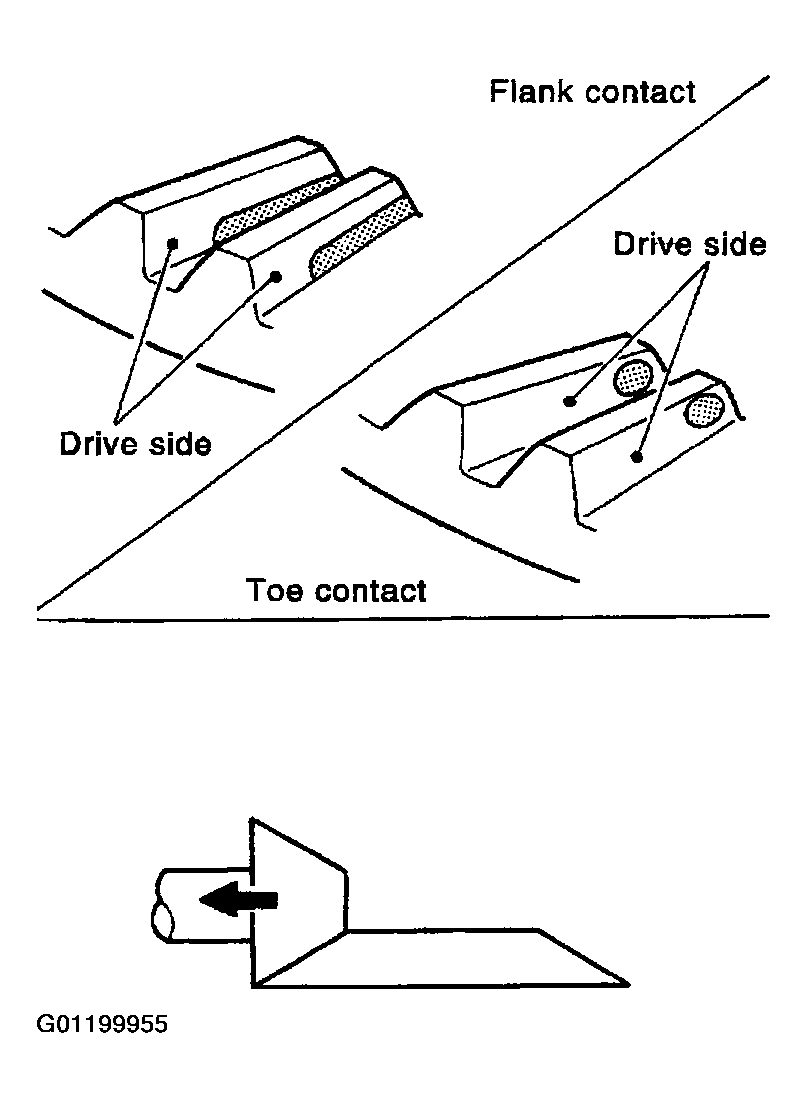 Flank contact

Drive side

Drive side

Toe contact

G01199955