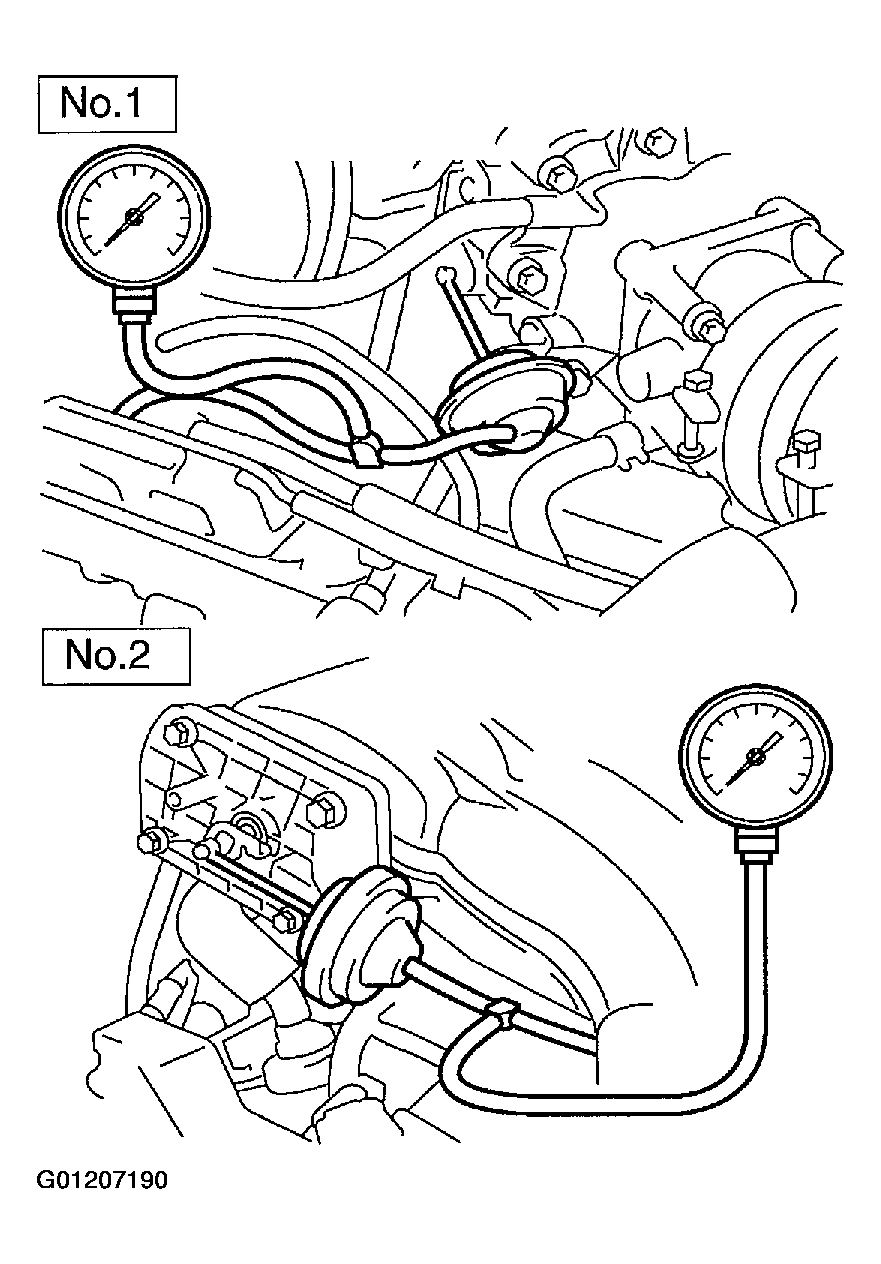 No.1

No.2

G01207190