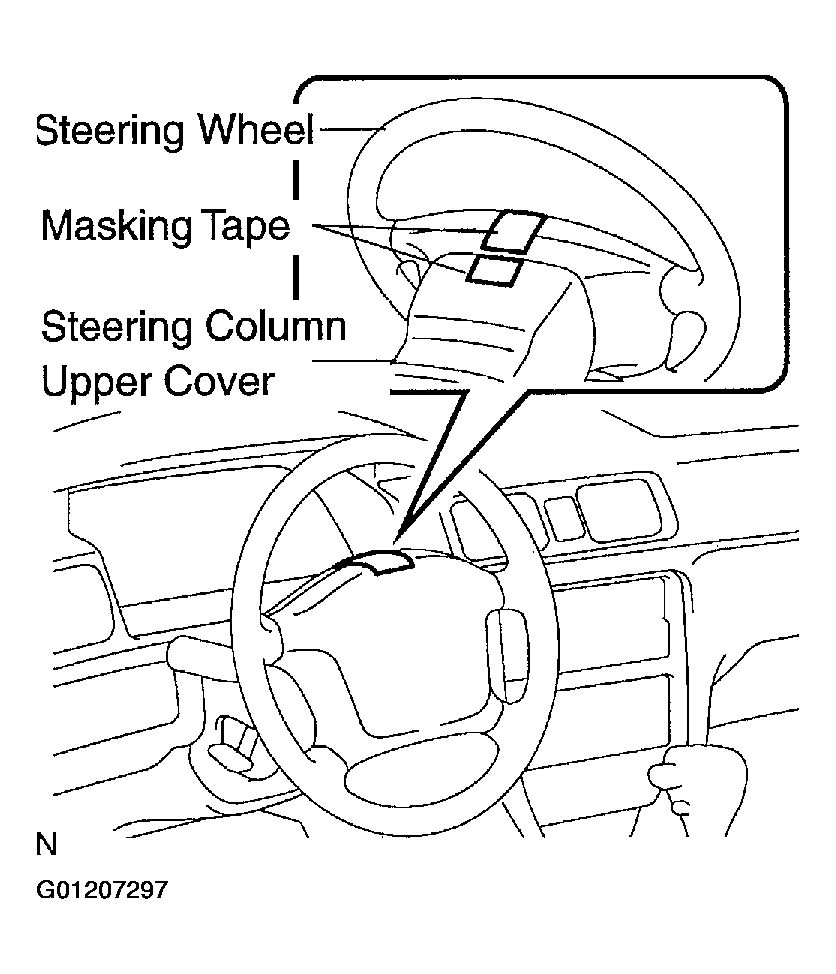 Steering Wheel

Masking Tape

Steering Column Upper Cover

N

G01207297