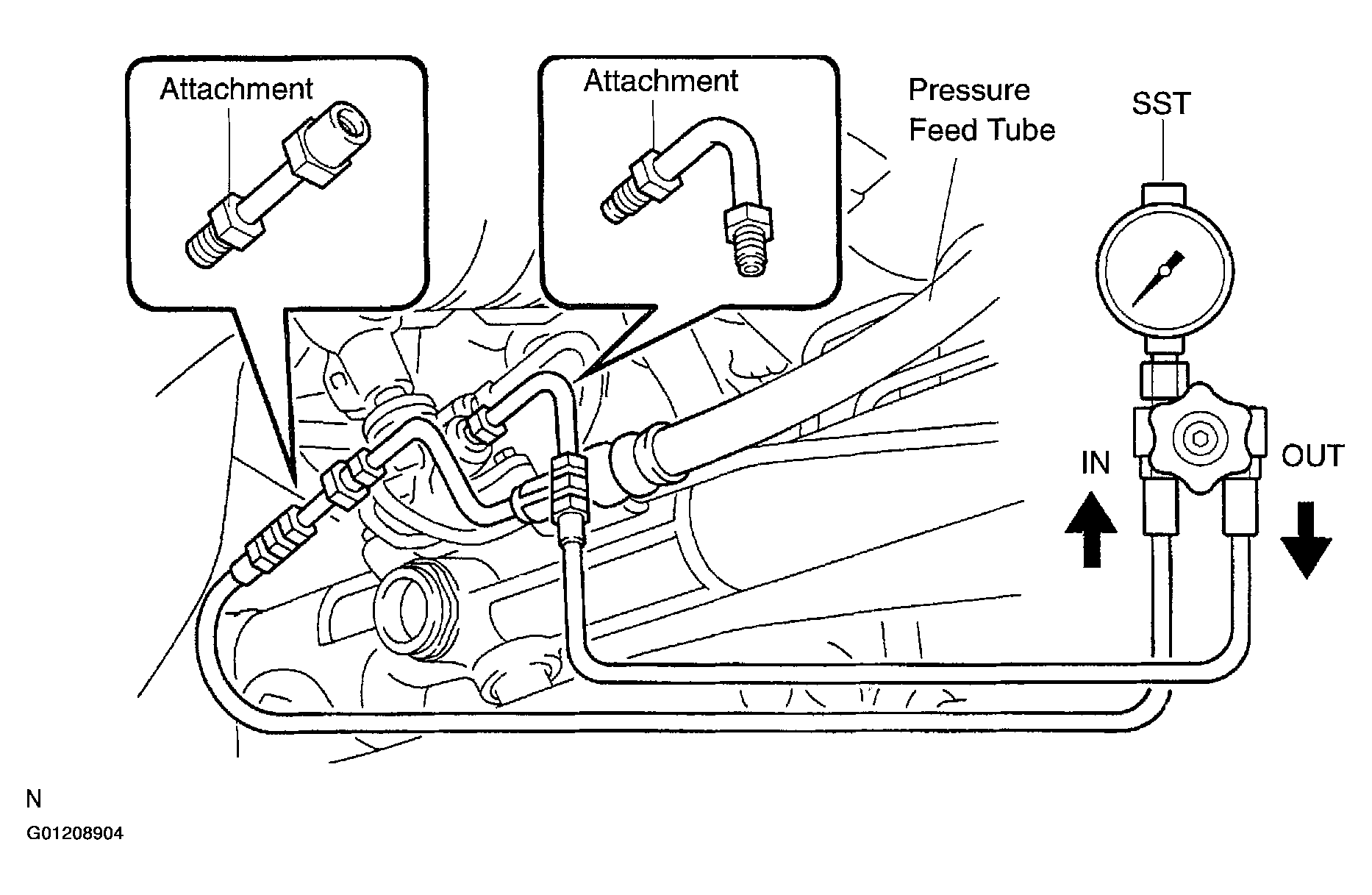 Attachment

Attachment

Pressure Feed Tube

SST

IN

OUT

N

G01208904