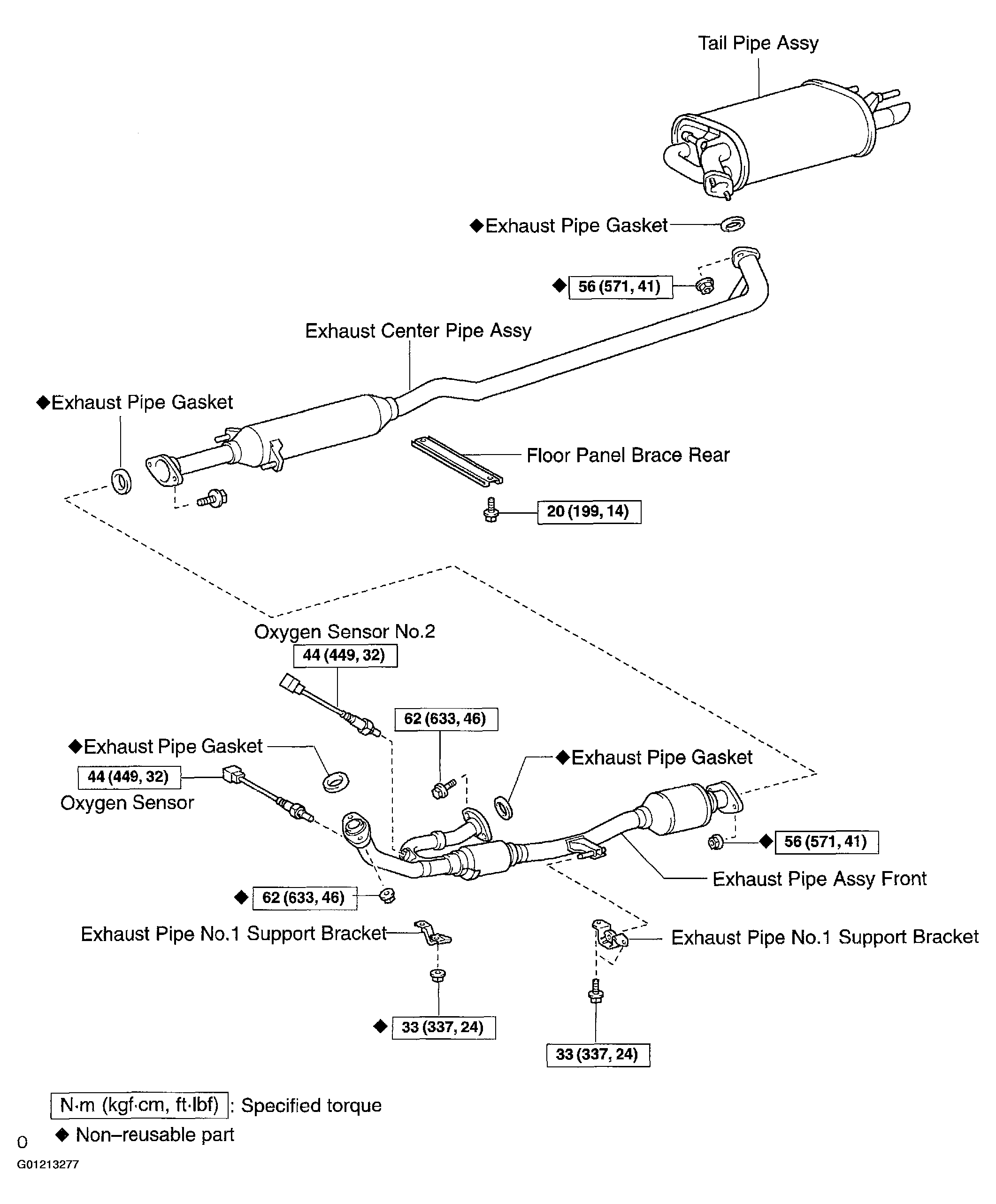 Tail Pipe Assy

◆Exhaust Pipe Gasket

◆ 56 (571, 41)

Exhaust Center Pipe Assy

◆Exhaust Pipe Gasket

Floor Panel Brace Rear

20 (199, 14)

Oxygen Sensor No.2

44 (449, 32)

62 (633, 46)

◆Exhaust Pipe Gasket

◆Exhaust Pipe Gasket

44 (449, 32)

Oxygen Sensor

◆ 56 (571, 41)

Exhaust Pipe Assy Front

◆ 62 (633, 46)

Exhaust Pipe No.1 Support Bracket

Exhaust Pipe No.1 Support Bracket

◆ 33 (337, 24)

33 (337, 24)

N·m (kgf·cm, ft·lbf) : Specified torque

◆ Non–reusable part

0

G01213277