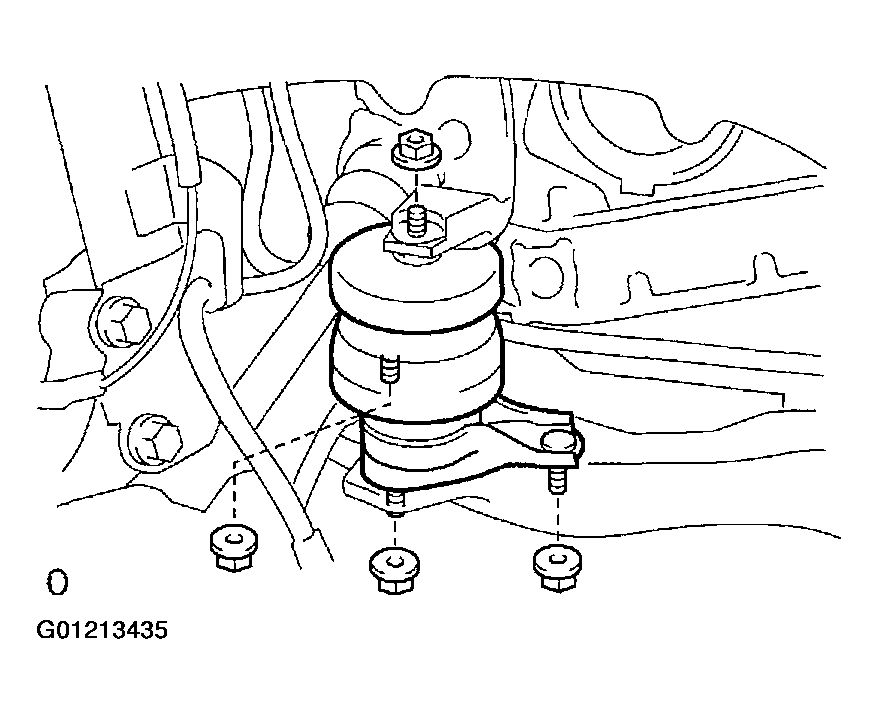 0

G01213435