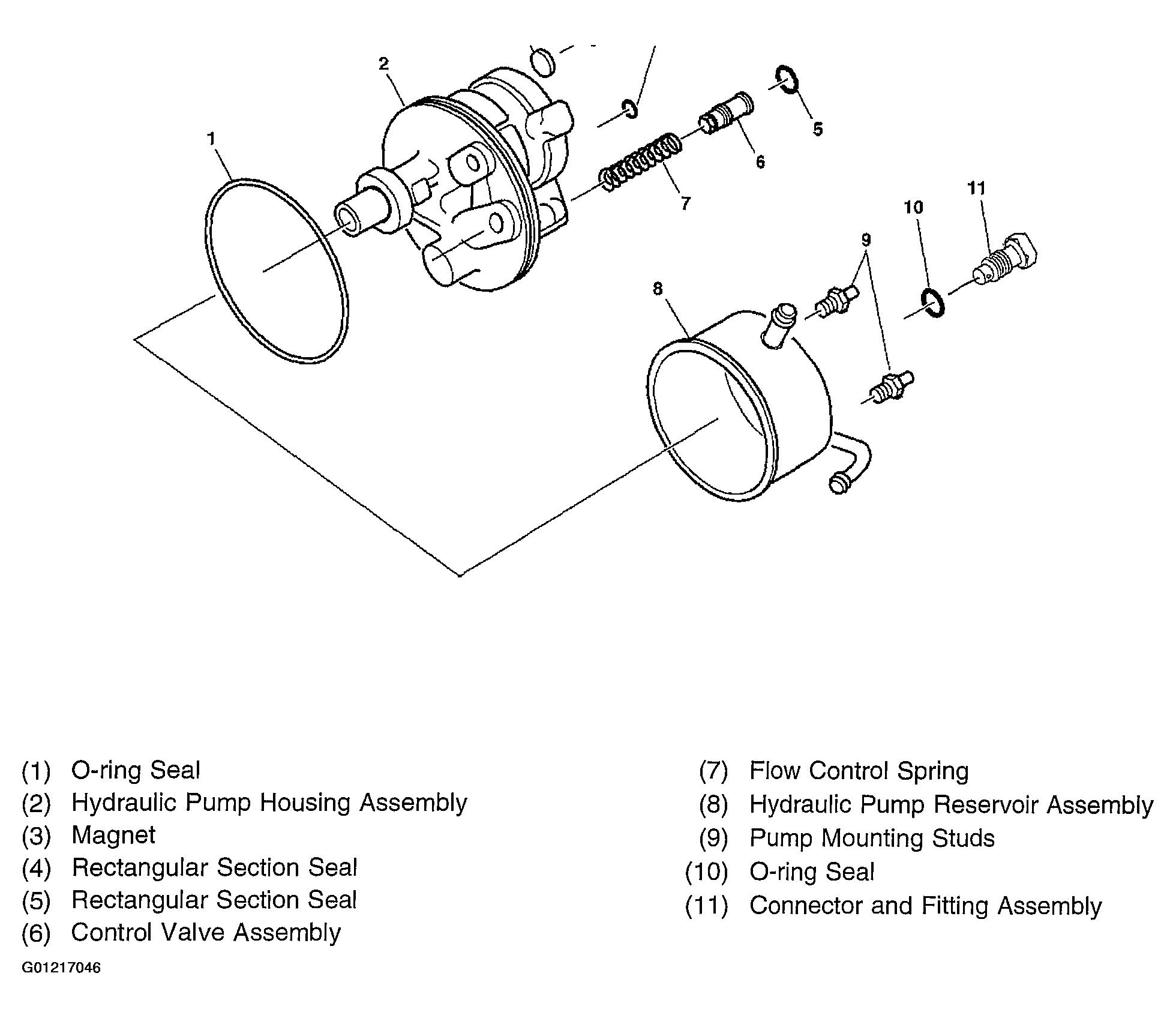 2
1
5
6
7
11
10
9
8

(1) O-ring Seal
(2) Hydraulic Pump Housing Assembly
(3) Magnet
(4) Rectangular Section Seal
(5) Rectangular Section Seal
(6) Control Valve Assembly

(7) Flow Control Spring
(8) Hydraulic Pump Reservoir Assembly
(9) Pump Mounting Studs
(10) O-ring Seal
(11) Connector and Fitting Assembly

G01217046