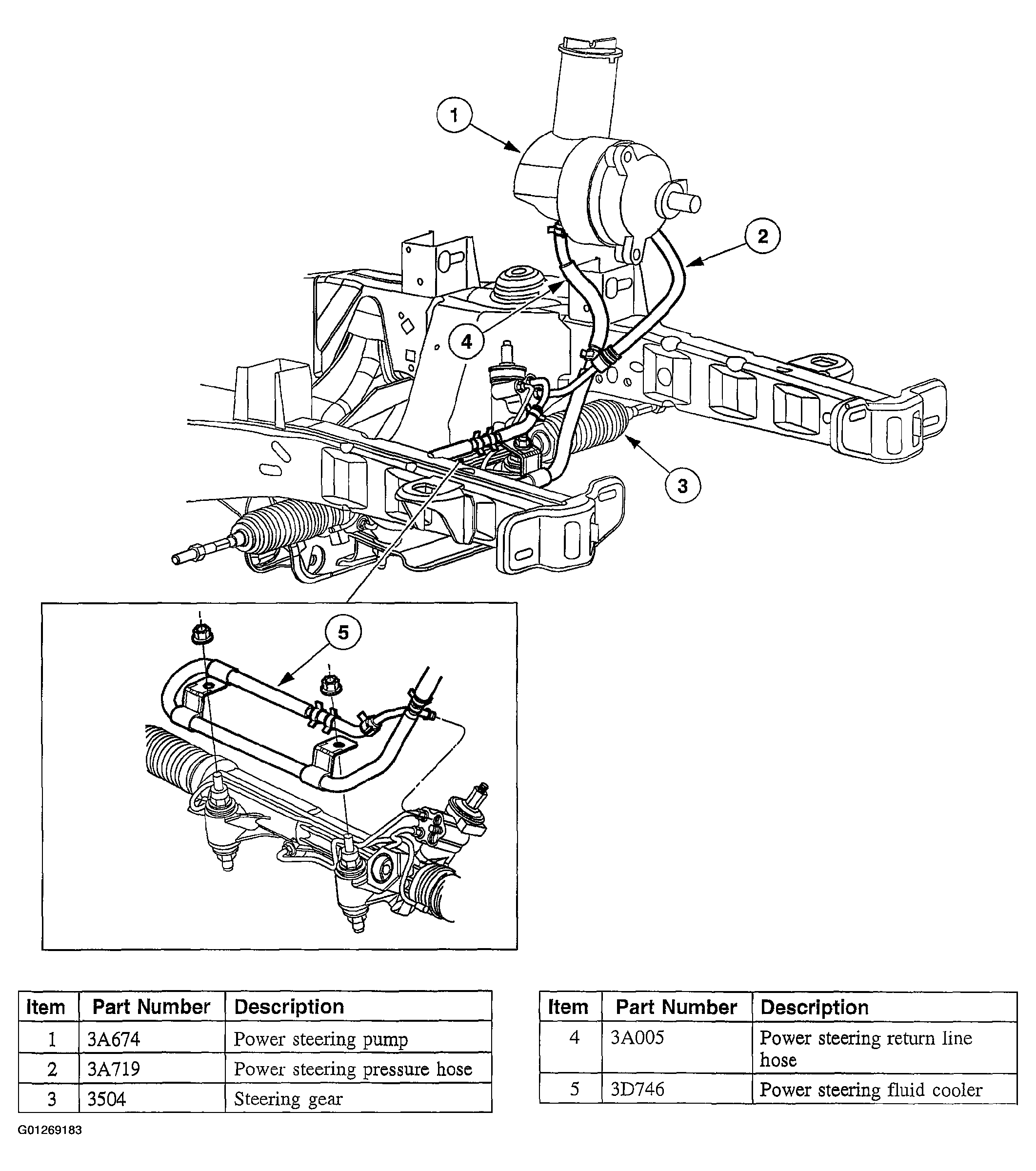 1
2
4
3
5

| Item | Part Number | Description |
|---|---|---|
| 1 | 3A674 | Power steering pump |
| 2 | 3A719 | Power steering pressure hose |
| 3 | 3504 | Steering gear |

| Item | Part Number | Description |
|---|---|---|
| 4 | 3A005 | Power steering return line hose |
| 5 | 3D746 | Power steering fluid cooler |

G01269183