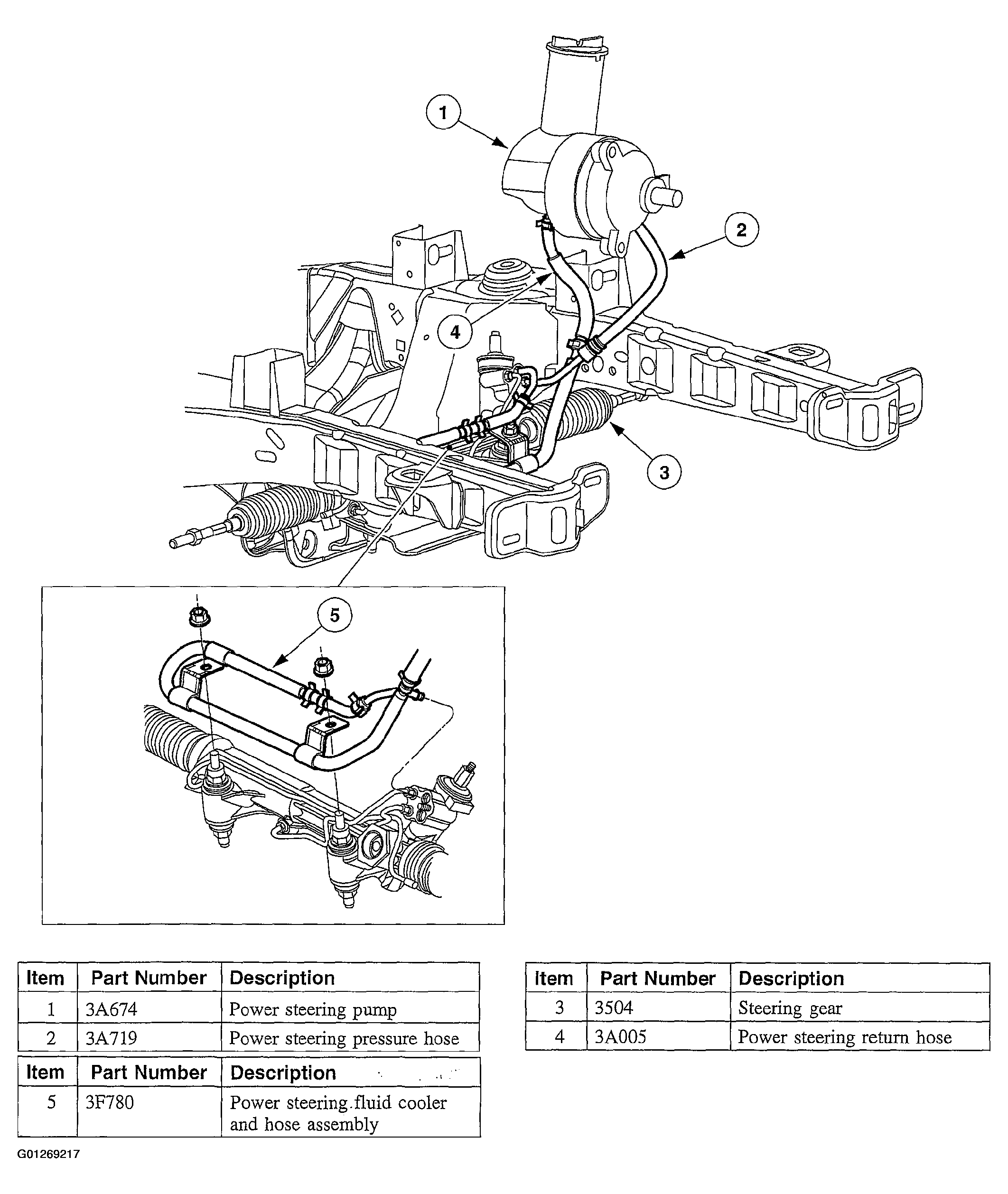 1
2
4
3
5

| Item | Part Number | Description |
|---|---|---|
| 1 | 3A674 | Power steering pump |
| 2 | 3A719 | Power steering pressure hose |

| Item | Part Number | Description |
|---|---|---|
| 5 | 3F780 | Power steering fluid cooler and hose assembly |

| Item | Part Number | Description |
|---|---|---|
| 3 | 3504 | Steering gear |
| 4 | 3A005 | Power steering return hose |

G01269217