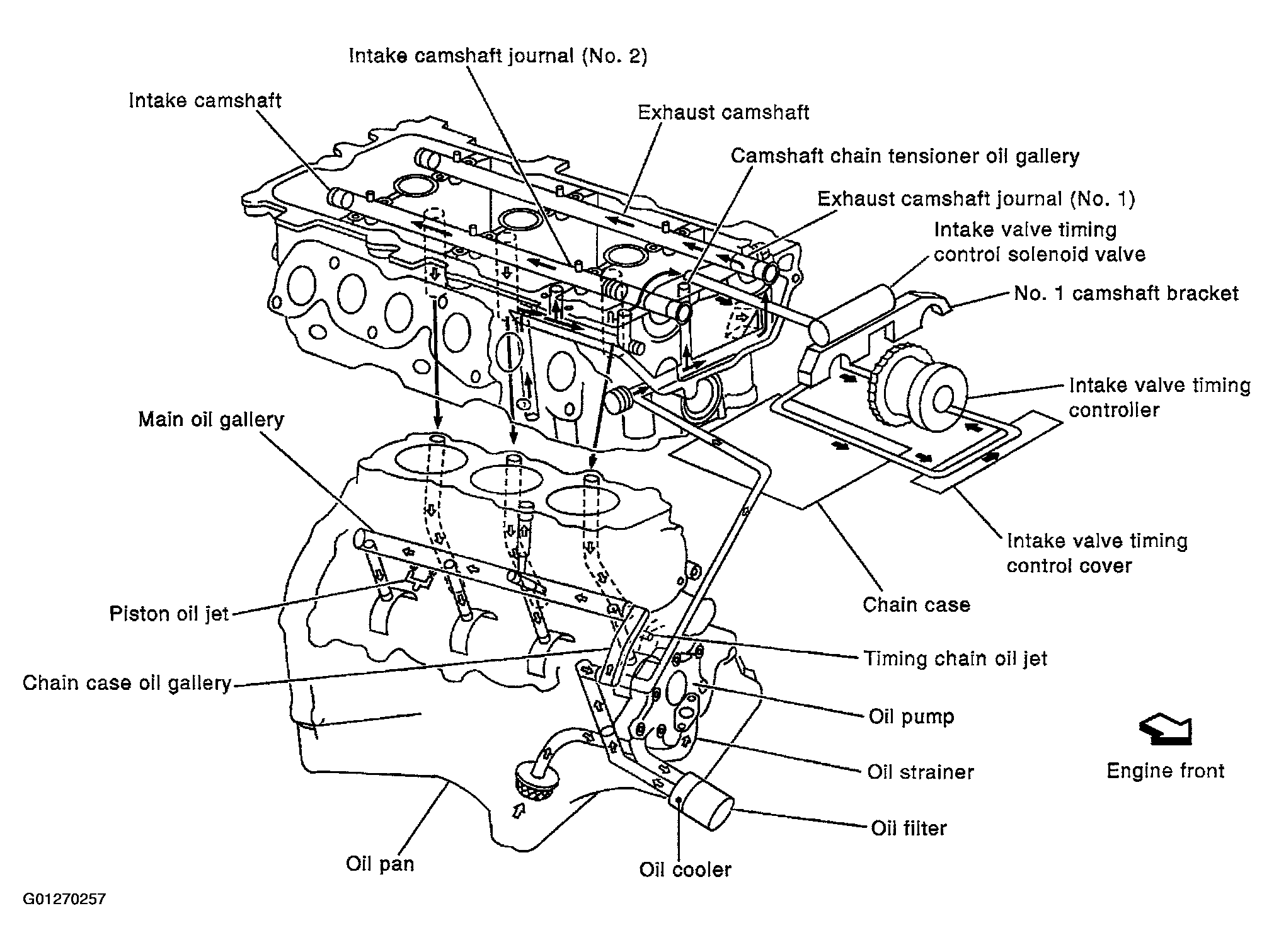 Intake camshaft journal (No. 2)

Intake camshaft

Exhaust camshaft

Camshaft chain tensioner oil gallery

Exhaust camshaft journal (No. 1)

Intake valve timing control solenoid valve

No. 1 camshaft bracket

Intake valve timing controller

Main oil gallery

Intake valve timing control cover

Chain case

Piston oil jet

Timing chain oil jet

Chain case oil gallery

Oil pump

Oil strainer

Engine front

Oil filter

Oil pan

Oil cooler

G01270257