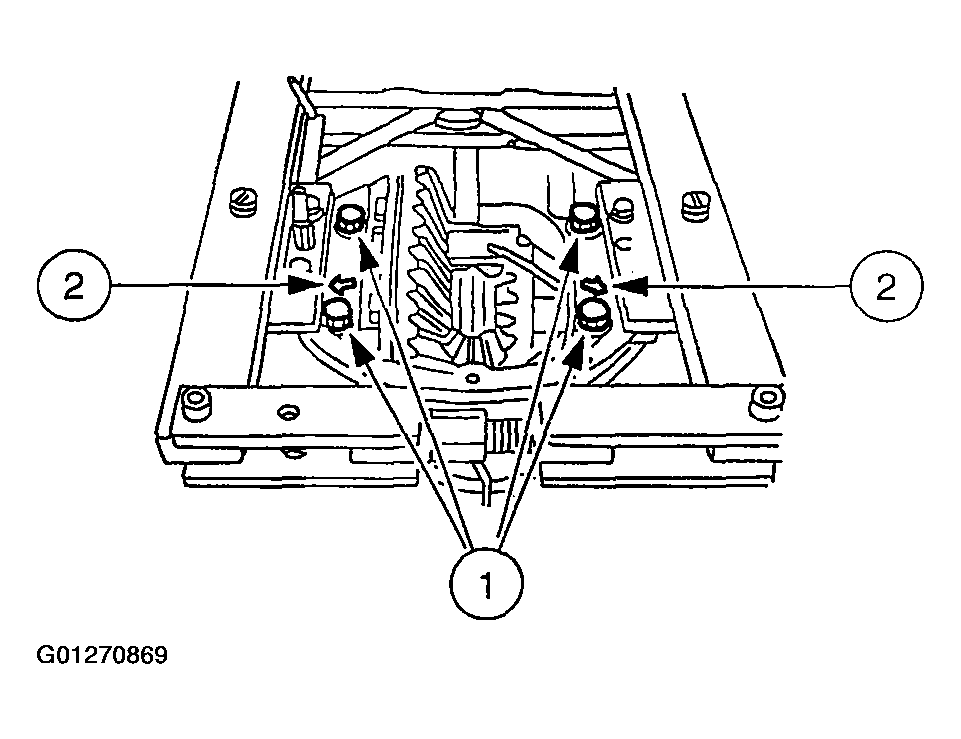 2
2
1
G01270869