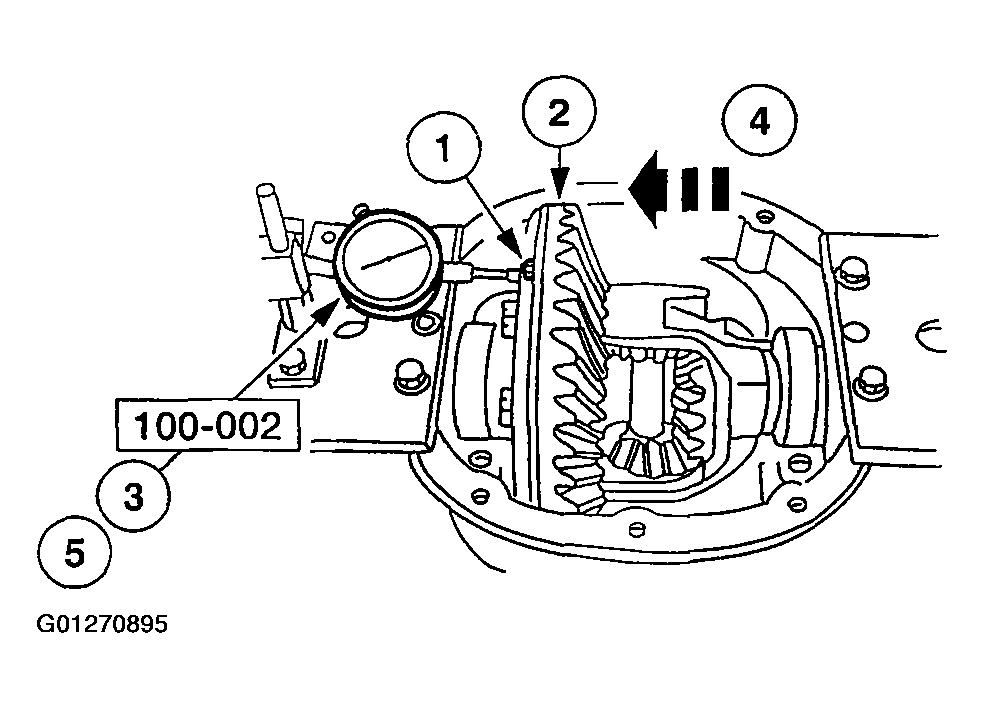 1
2
4
100-002
3
5
G01270895