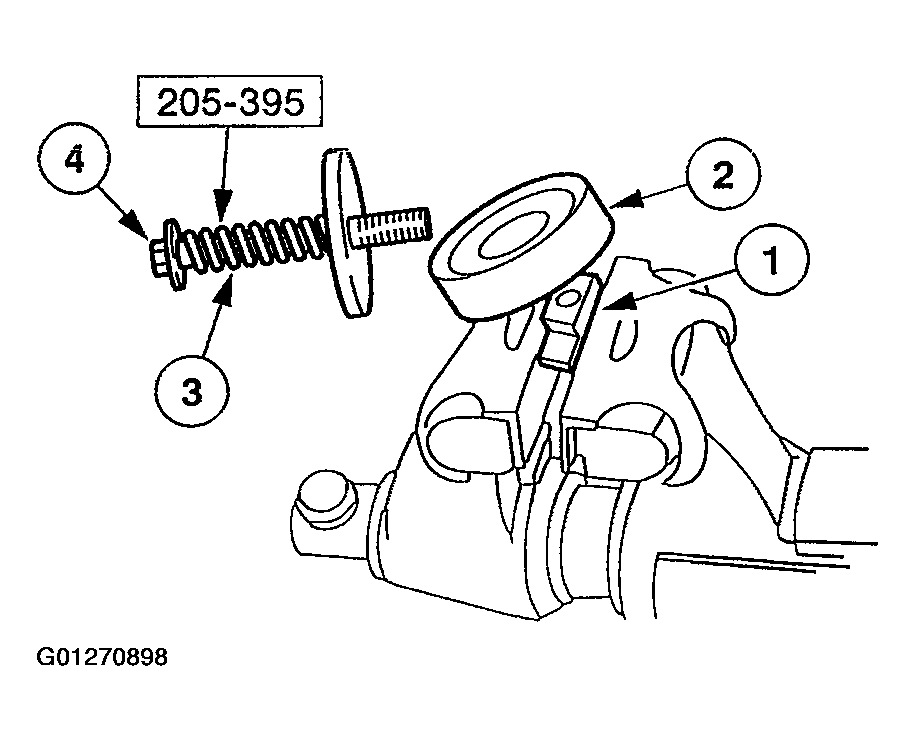 205-395

4

2

1

3

G01270898