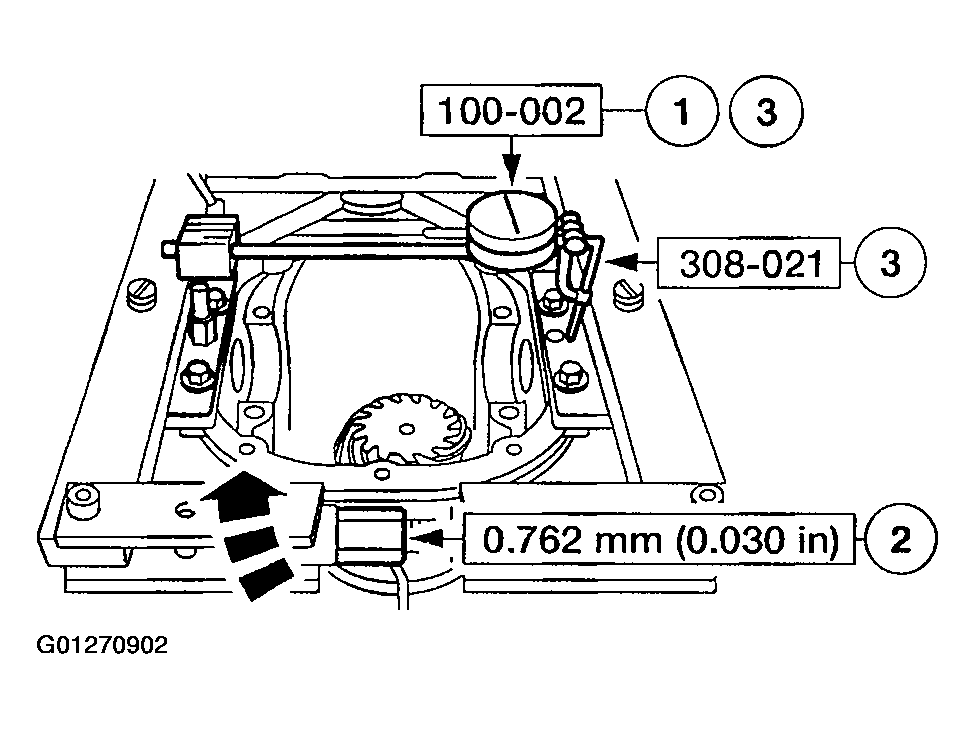 100-002
1
3
308-021
3
0.762 mm (0.030 in)
2
G01270902