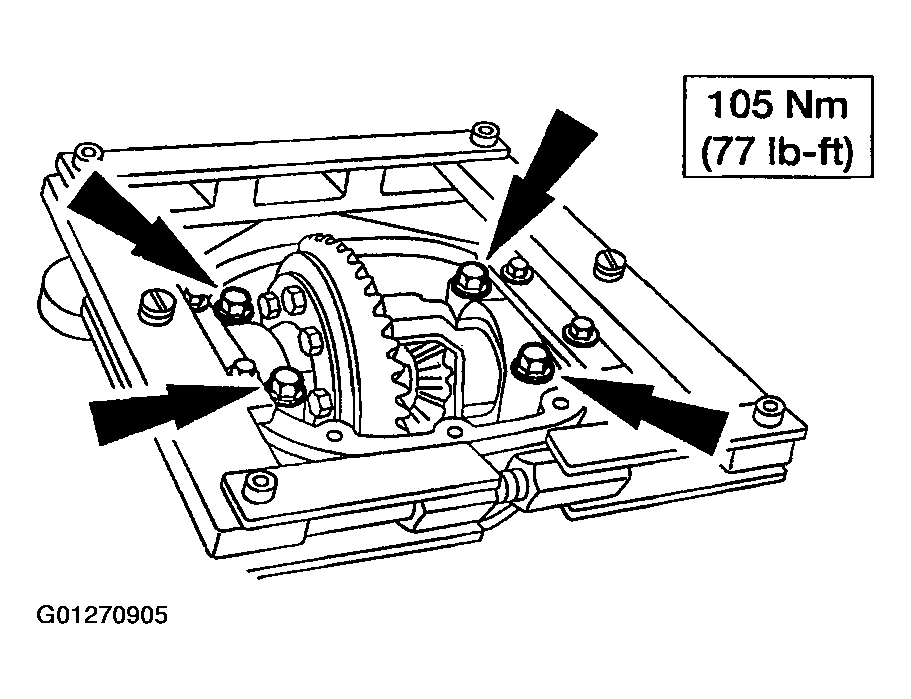 105 Nm
(77 lb-ft)

G01270905