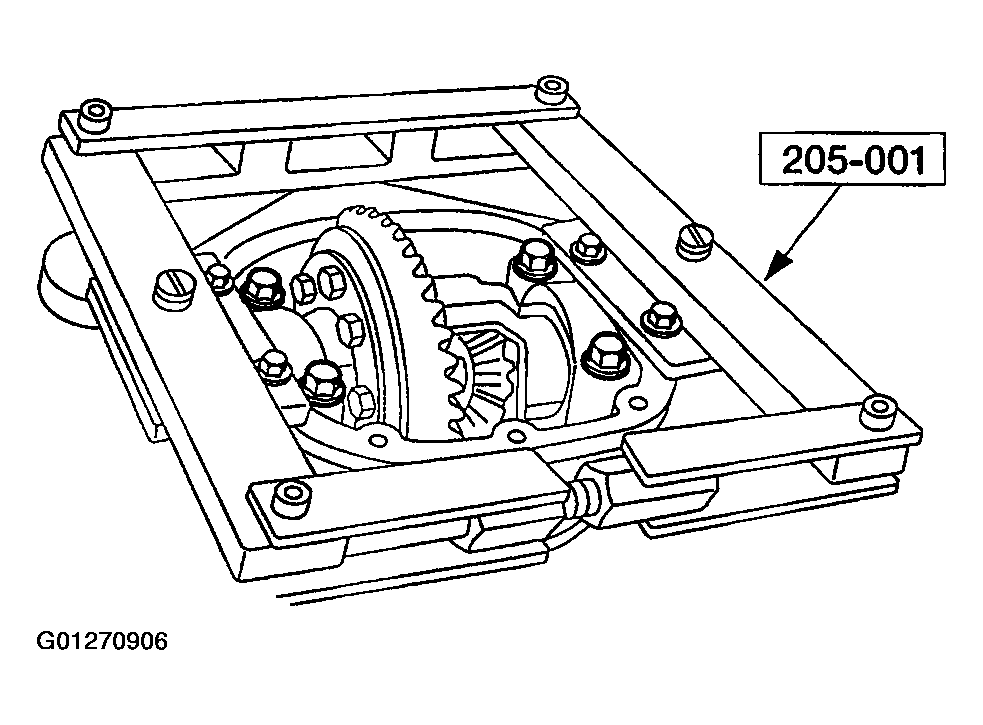 205-001

G01270906