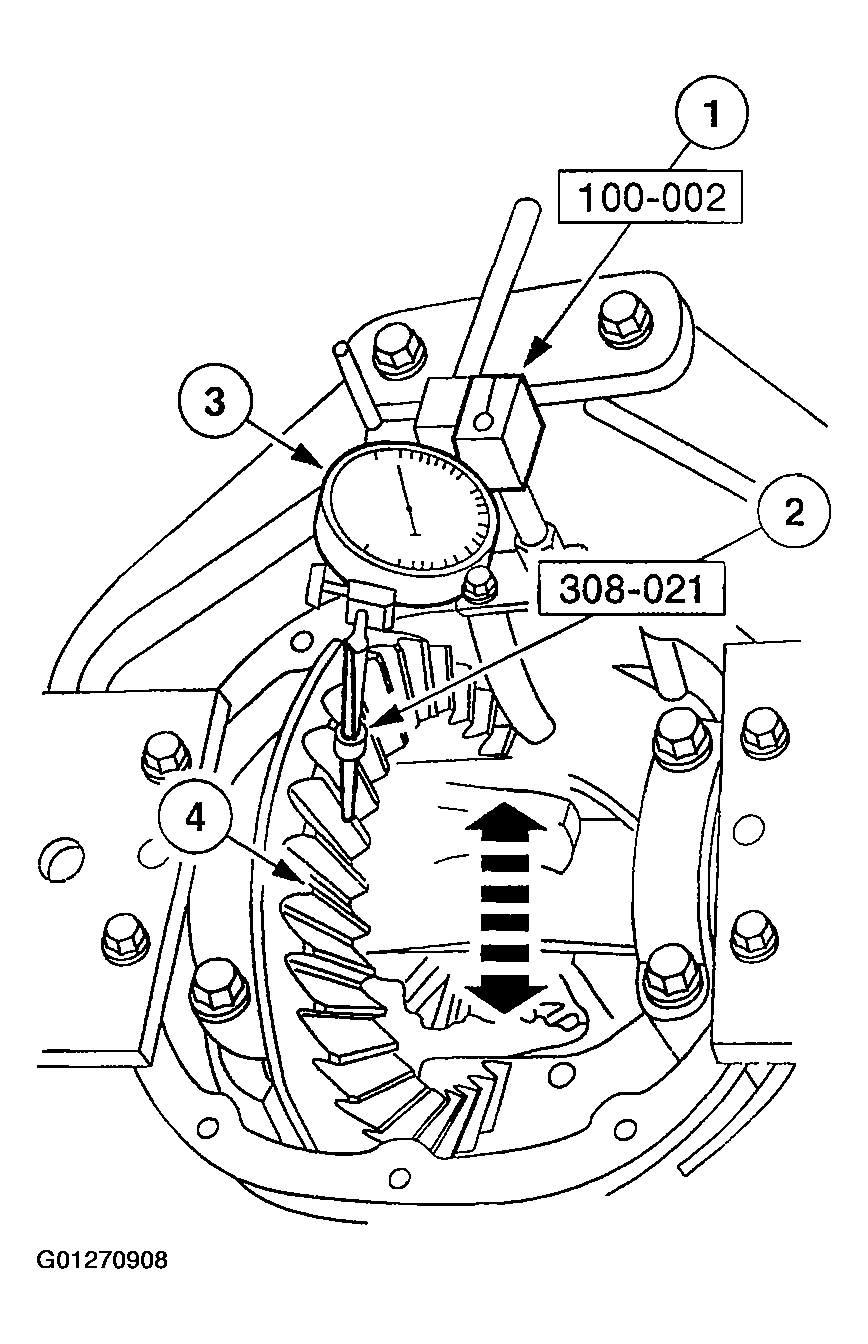 1
100-002
3
2
308-021
4
G01270908