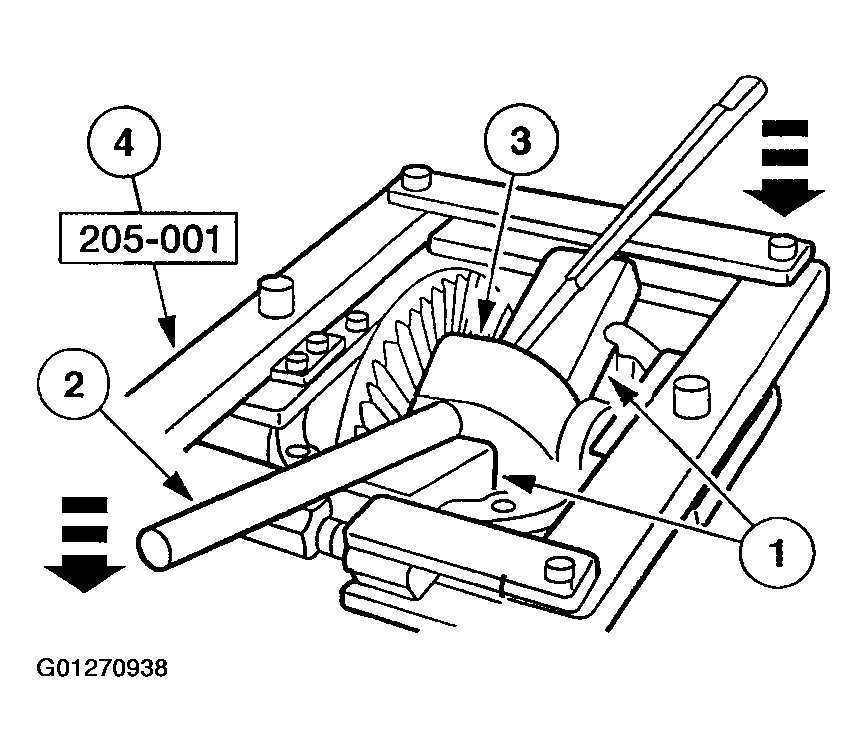 4
205-001
3
2
1
G01270938