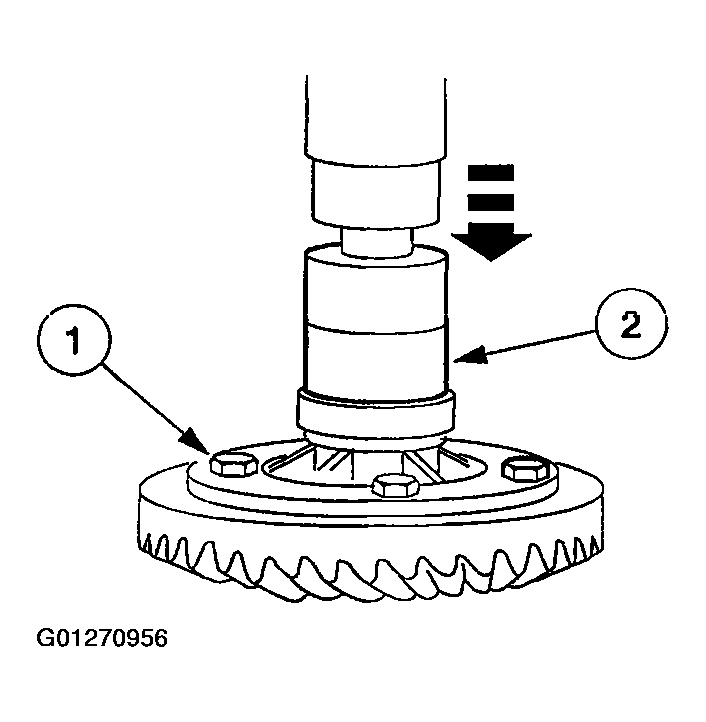 1
2
G01270956