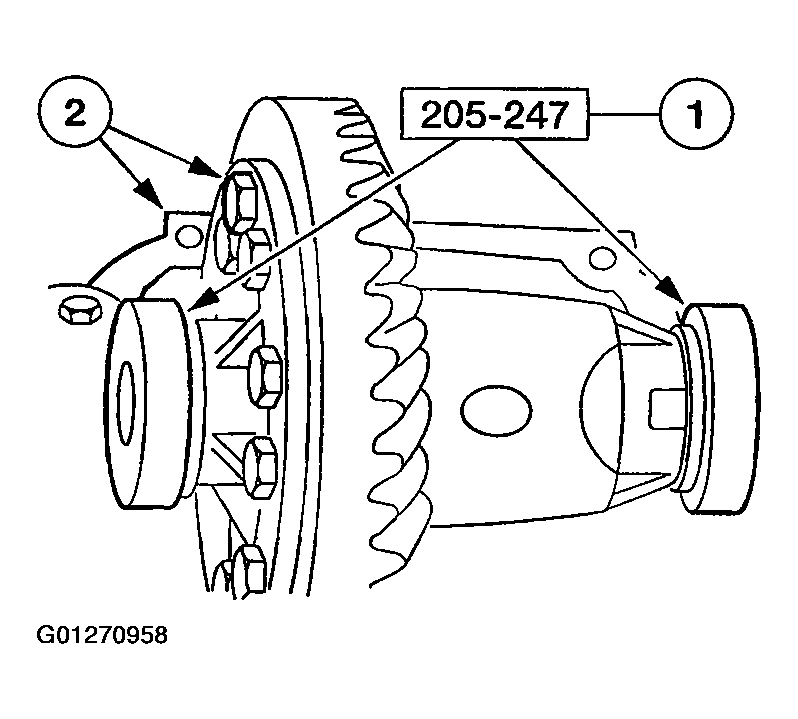 2

205-247

1

G01270958