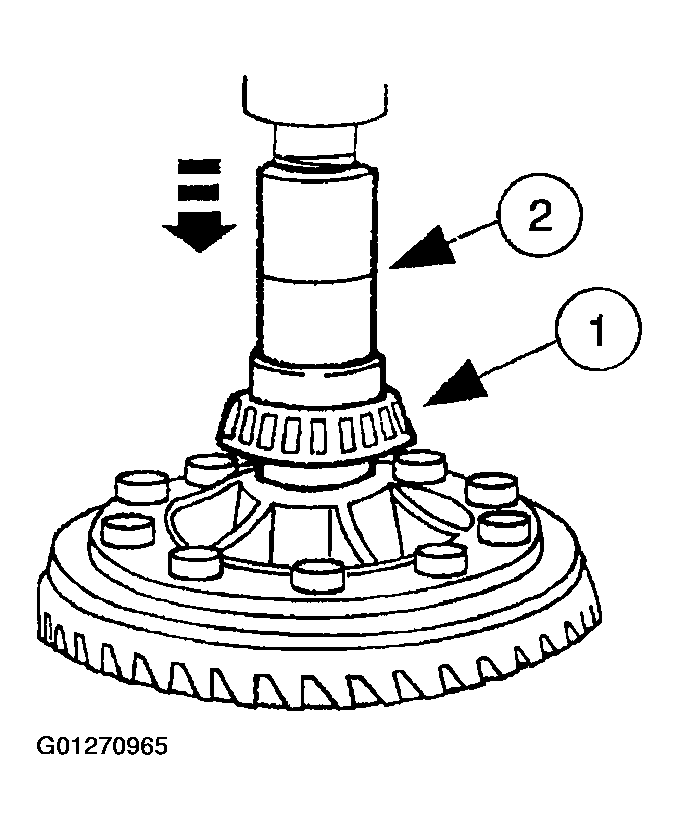 2

1

G01270965