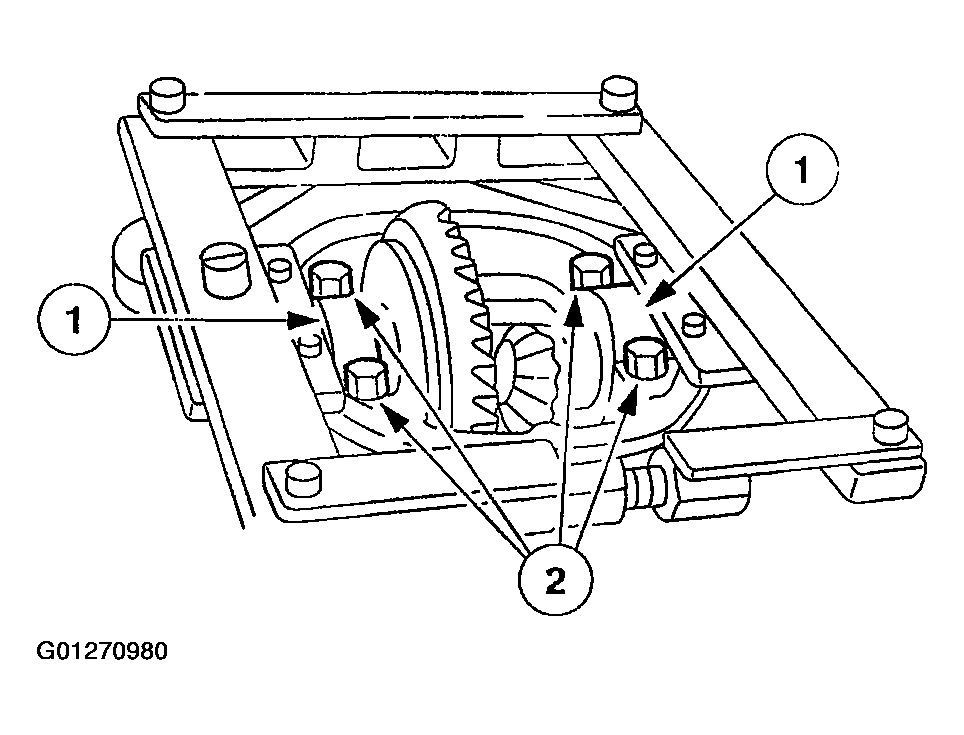 1
1
2
G01270980