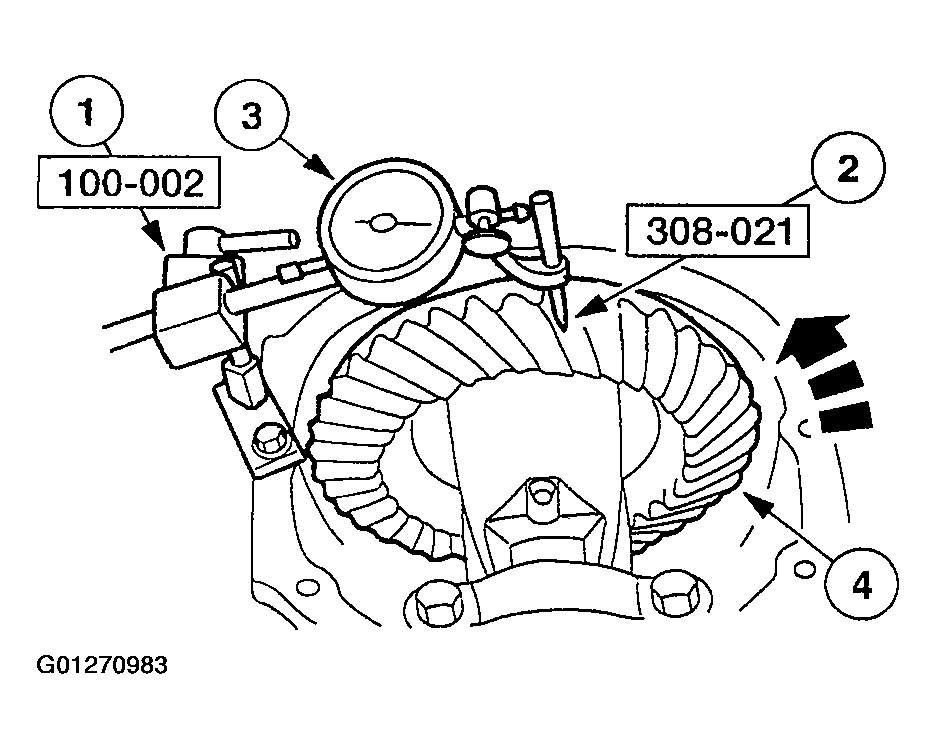 1
100-002
3
2
308-021
4
G01270983