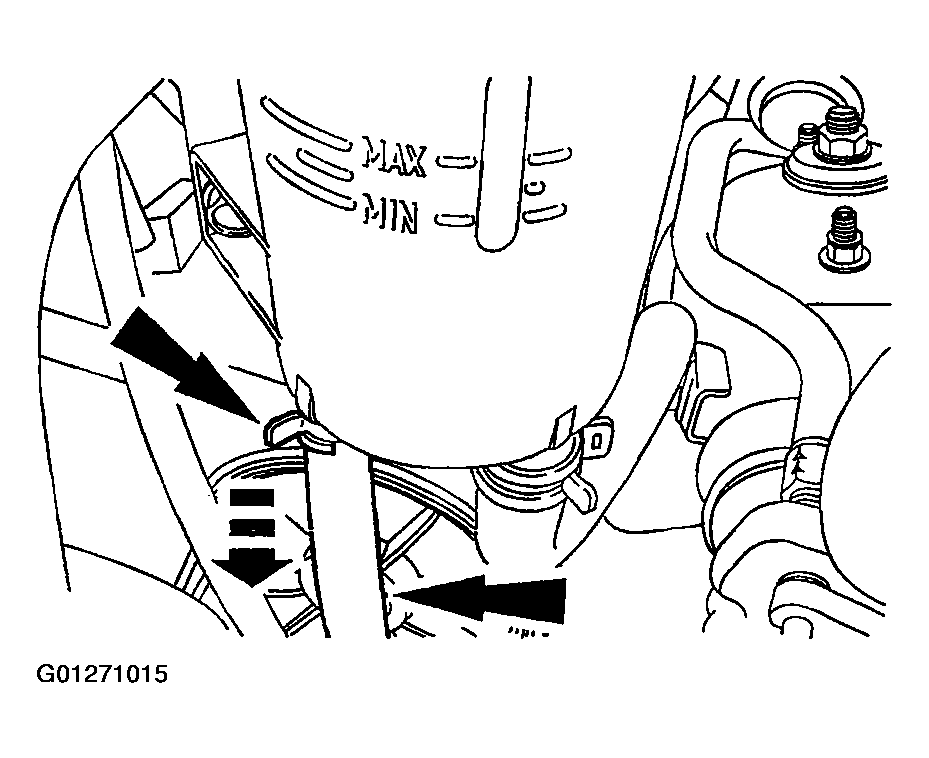 MAX
MIN
G01271015