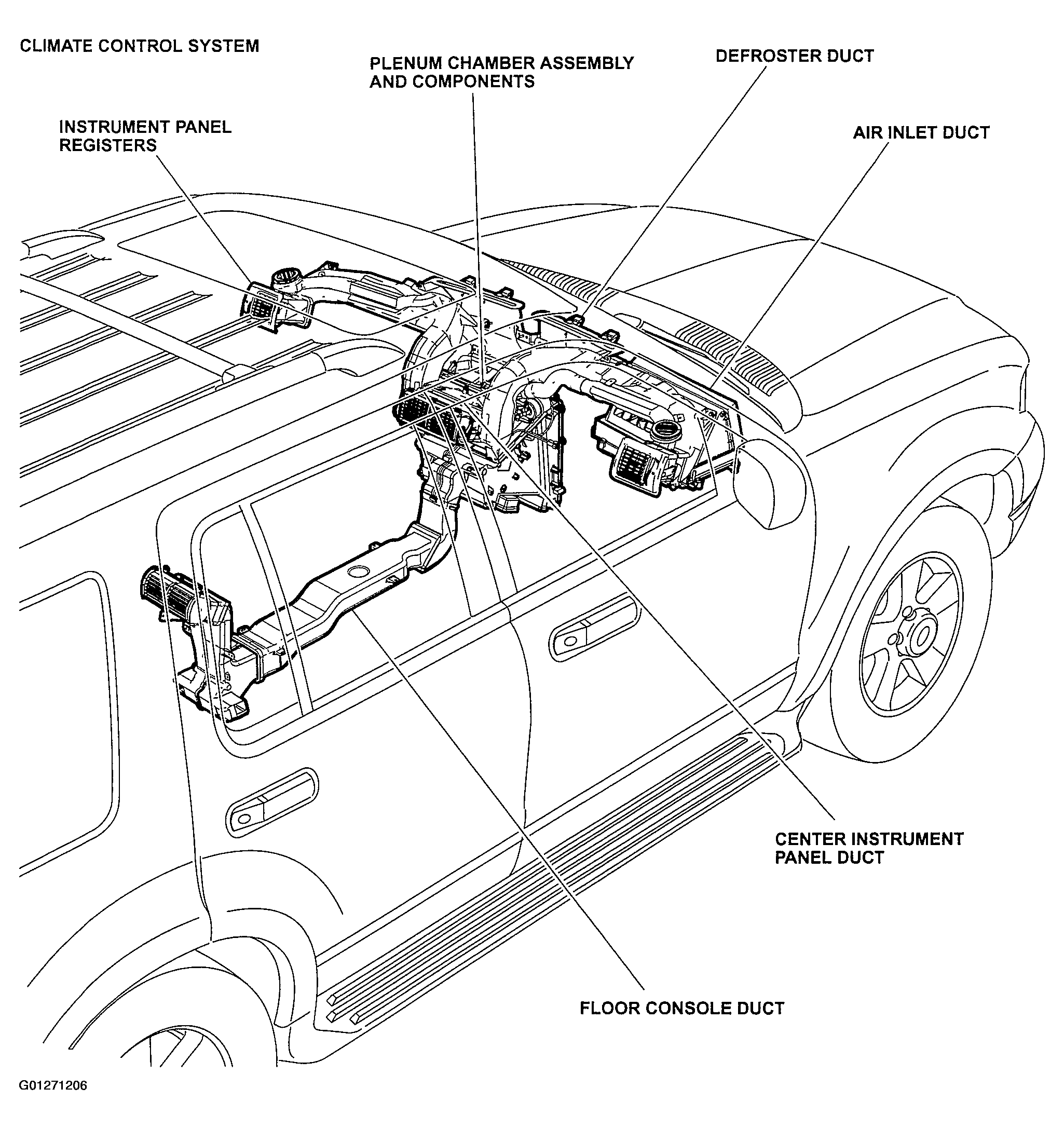 CLIMATE CONTROL SYSTEM

PLENUM CHAMBER ASSEMBLY AND COMPONENTS

DEFROSTER DUCT

INSTRUMENT PANEL REGISTERS

AIR INLET DUCT

CENTER INSTRUMENT PANEL DUCT

FLOOR CONSOLE DUCT

G01271206