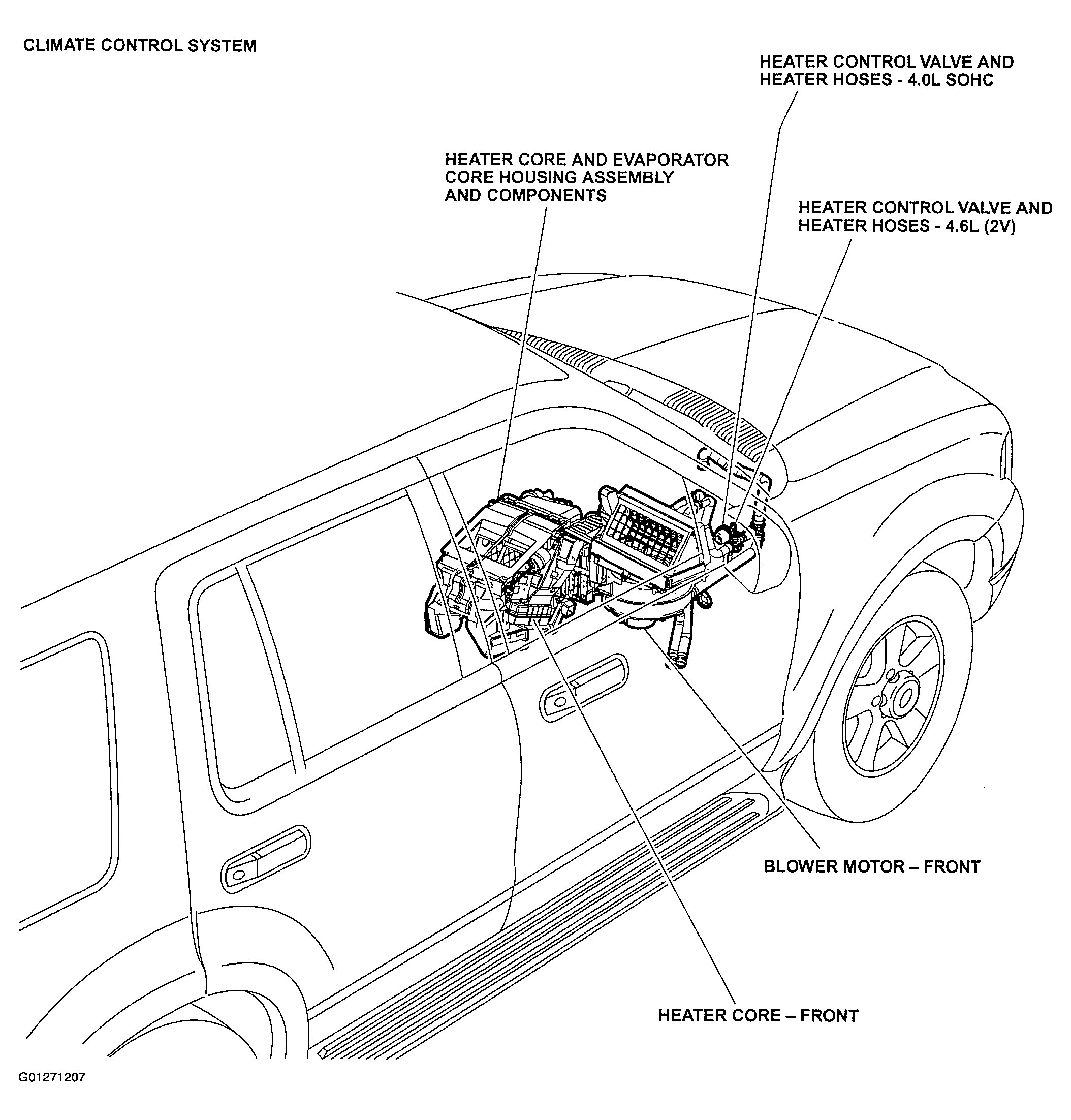 CLIMATE CONTROL SYSTEM

HEATER CONTROL VALVE AND HEATER HOSES - 4.0L SOHC

HEATER CORE AND EVAPORATOR CORE HOUSING ASSEMBLY AND COMPONENTS

HEATER CONTROL VALVE AND HEATER HOSES - 4.6L (2V)

BLOWER MOTOR – FRONT

HEATER CORE – FRONT

G01271207