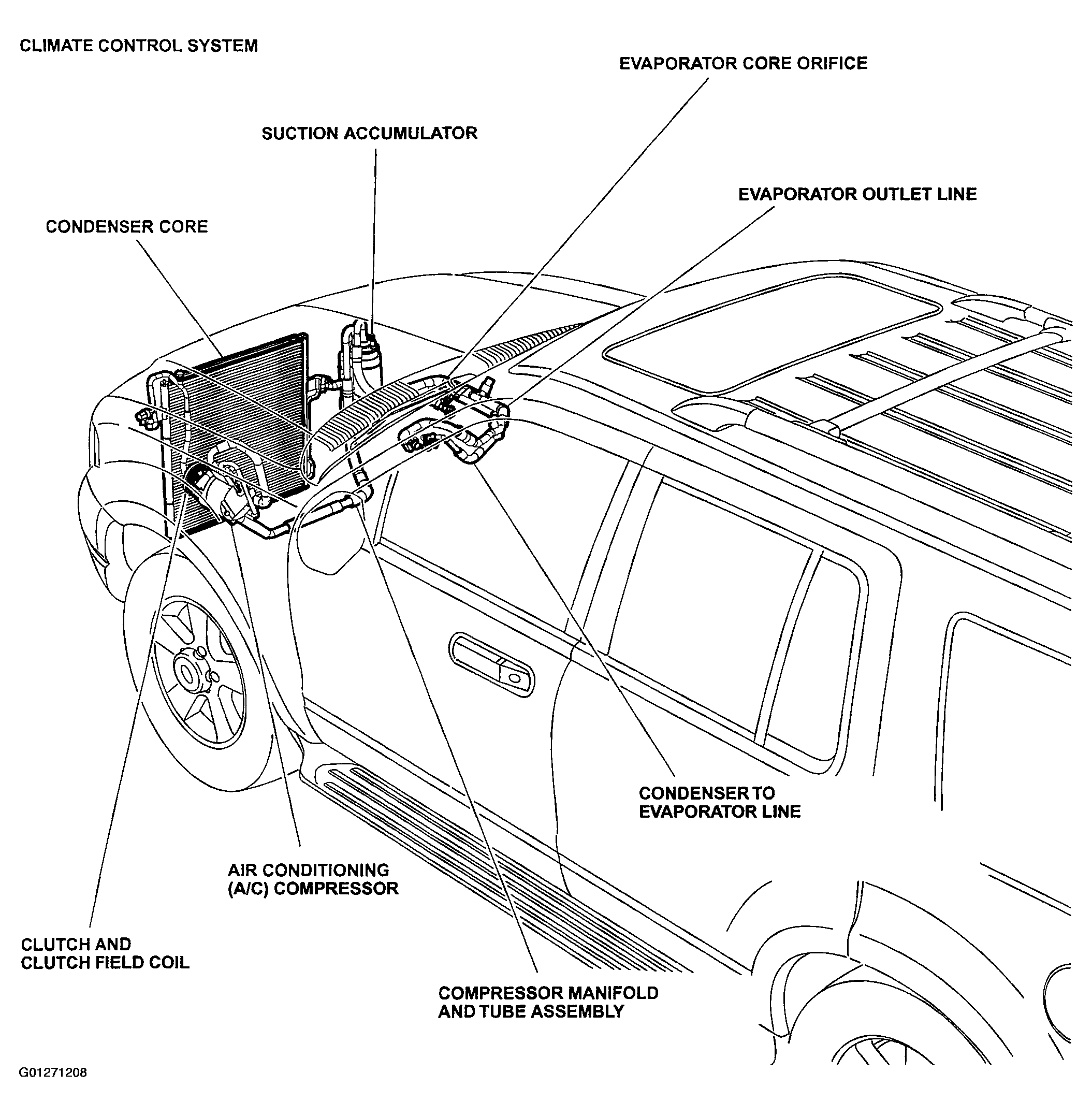 CLIMATE CONTROL SYSTEM

EVAPORATOR CORE ORIFICE

SUCTION ACCUMULATOR

EVAPORATOR OUTLET LINE

CONDENSER CORE

CONDENSER TO EVAPORATOR LINE

AIR CONDITIONING (A/C) COMPRESSOR

CLUTCH AND CLUTCH FIELD COIL

COMPRESSOR MANIFOLD AND TUBE ASSEMBLY

G01271208