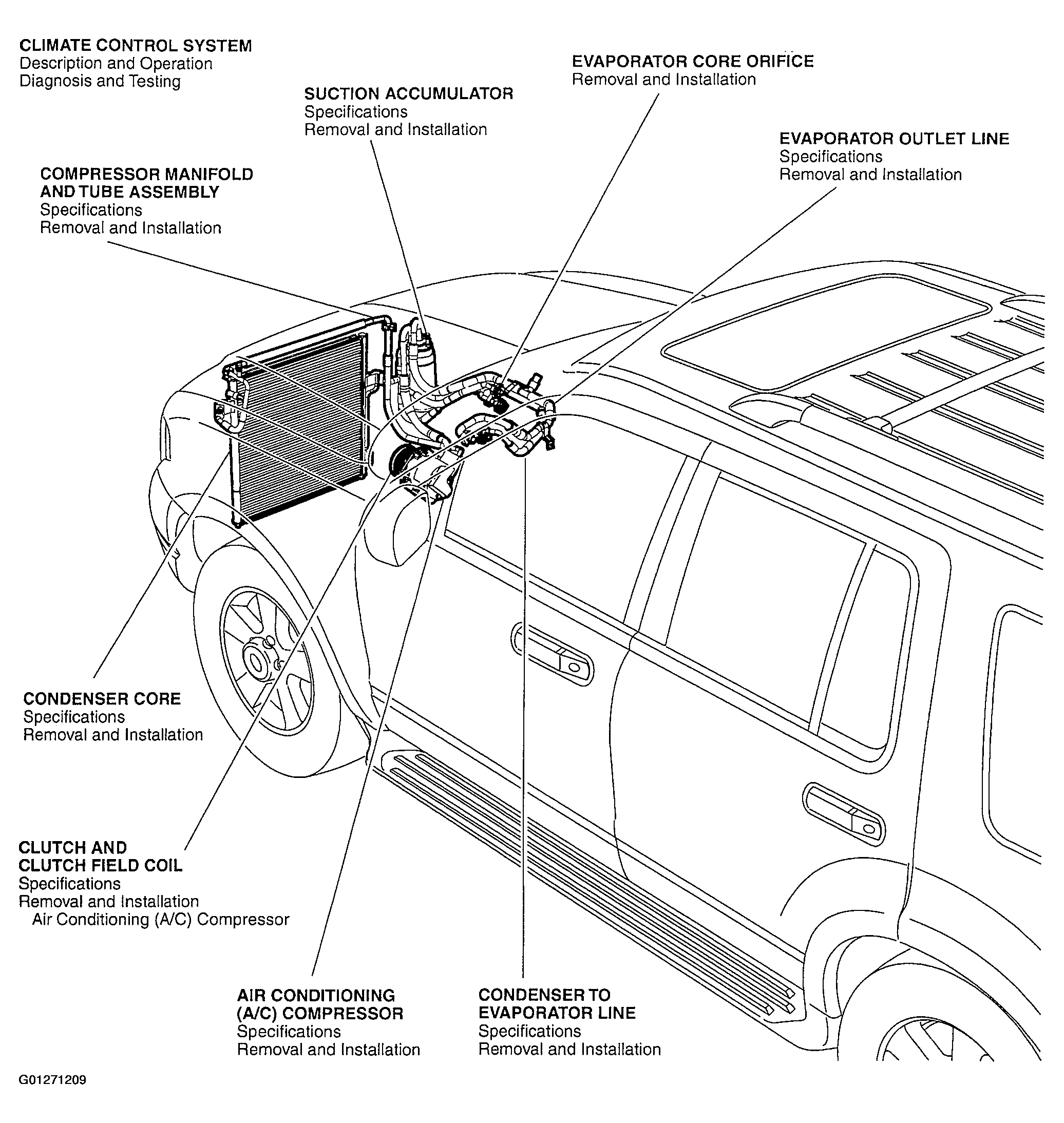 CLIMATE CONTROL SYSTEM
Description and Operation
Diagnosis and Testing

SUCTION ACCUMULATOR
Specifications
Removal and Installation

EVAPORATOR CORE ORIFICE
Removal and Installation

EVAPORATOR OUTLET LINE
Specifications
Removal and Installation

COMPRESSOR MANIFOLD AND TUBE ASSEMBLY
Specifications
Removal and Installation

CONDENSER CORE
Specifications
Removal and Installation

CLUTCH AND CLUTCH FIELD COIL
Specifications
Removal and Installation
Air Conditioning (A/C) Compressor

AIR CONDITIONING (A/C) COMPRESSOR
Specifications
Removal and Installation

CONDENSER TO EVAPORATOR LINE
Specifications
Removal and Installation

G01271209