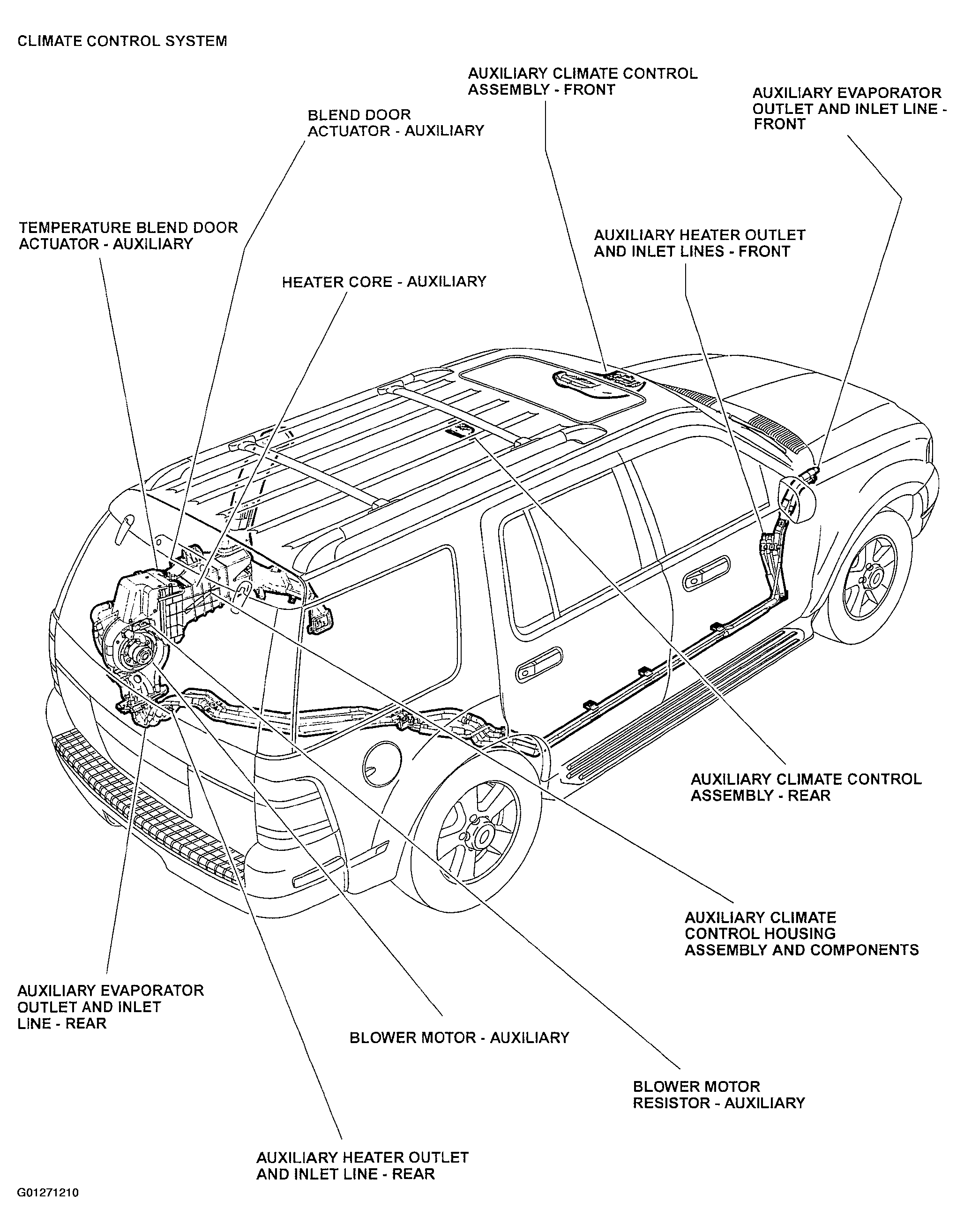 CLIMATE CONTROL SYSTEM

AUXILIARY CLIMATE CONTROL ASSEMBLY - FRONT

AUXILIARY EVAPORATOR OUTLET AND INLET LINE - FRONT

BLEND DOOR ACTUATOR - AUXILIARY

TEMPERATURE BLEND DOOR ACTUATOR - AUXILIARY

AUXILIARY HEATER OUTLET AND INLET LINES - FRONT

HEATER CORE - AUXILIARY

AUXILIARY CLIMATE CONTROL ASSEMBLY - REAR

AUXILIARY CLIMATE CONTROL HOUSING ASSEMBLY AND COMPONENTS

AUXILIARY EVAPORATOR OUTLET AND INLET LINE - REAR

BLOWER MOTOR - AUXILIARY

BLOWER MOTOR RESISTOR - AUXILIARY

AUXILIARY HEATER OUTLET AND INLET LINE - REAR

G01271210