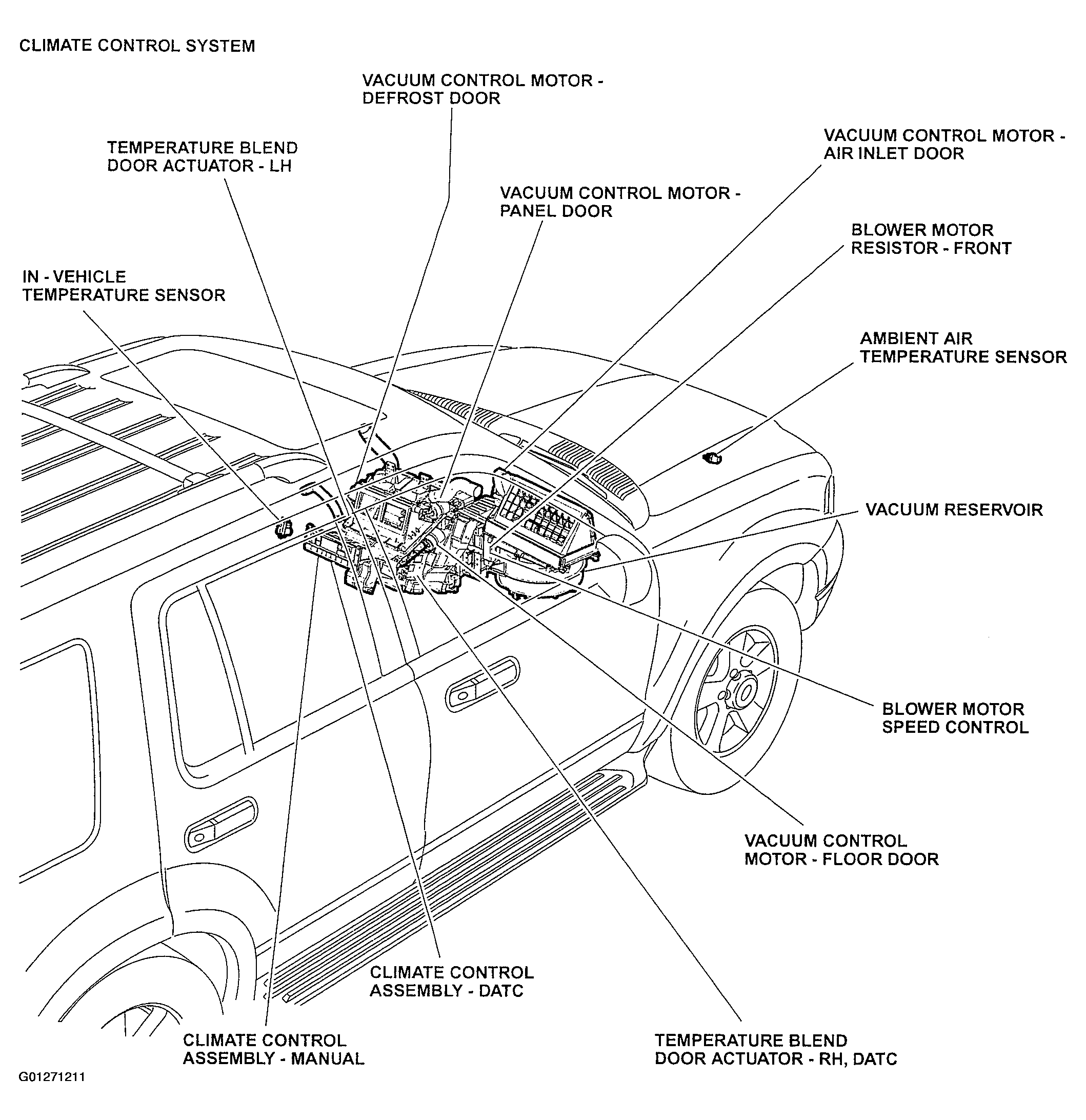 CLIMATE CONTROL SYSTEM

VACUUM CONTROL MOTOR - DEFROST DOOR

TEMPERATURE BLEND DOOR ACTUATOR - LH

VACUUM CONTROL MOTOR - AIR INLET DOOR

VACUUM CONTROL MOTOR - PANEL DOOR

BLOWER MOTOR RESISTOR - FRONT

IN - VEHICLE TEMPERATURE SENSOR

AMBIENT AIR TEMPERATURE SENSOR

VACUUM RESERVOIR

BLOWER MOTOR SPEED CONTROL

VACUUM CONTROL MOTOR - FLOOR DOOR

CLIMATE CONTROL ASSEMBLY - DATC

CLIMATE CONTROL ASSEMBLY - MANUAL

TEMPERATURE BLEND DOOR ACTUATOR - RH, DATC

G01271211