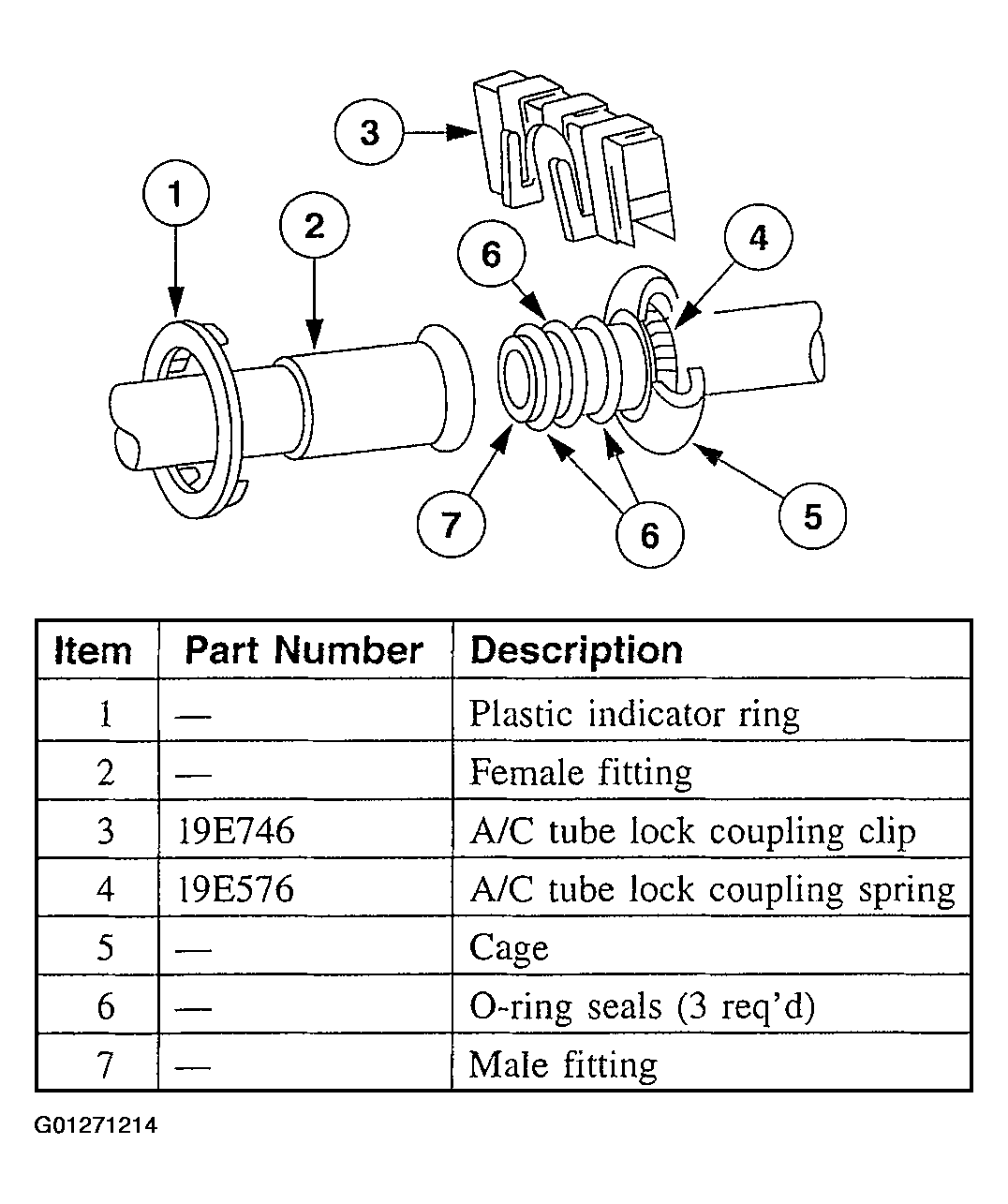 3

1

2

6

4

7

6

5

| Item | Part Number | Description |
|---|---|---|
| 1 | — | Plastic indicator ring |
| 2 | — | Female fitting |
| 3 | 19E746 | A/C tube lock coupling clip |
| 4 | 19E576 | A/C tube lock coupling spring |
| 5 | — | Cage |
| 6 | — | O-ring seals (3 req'd) |
| 7 | — | Male fitting |

G01271214