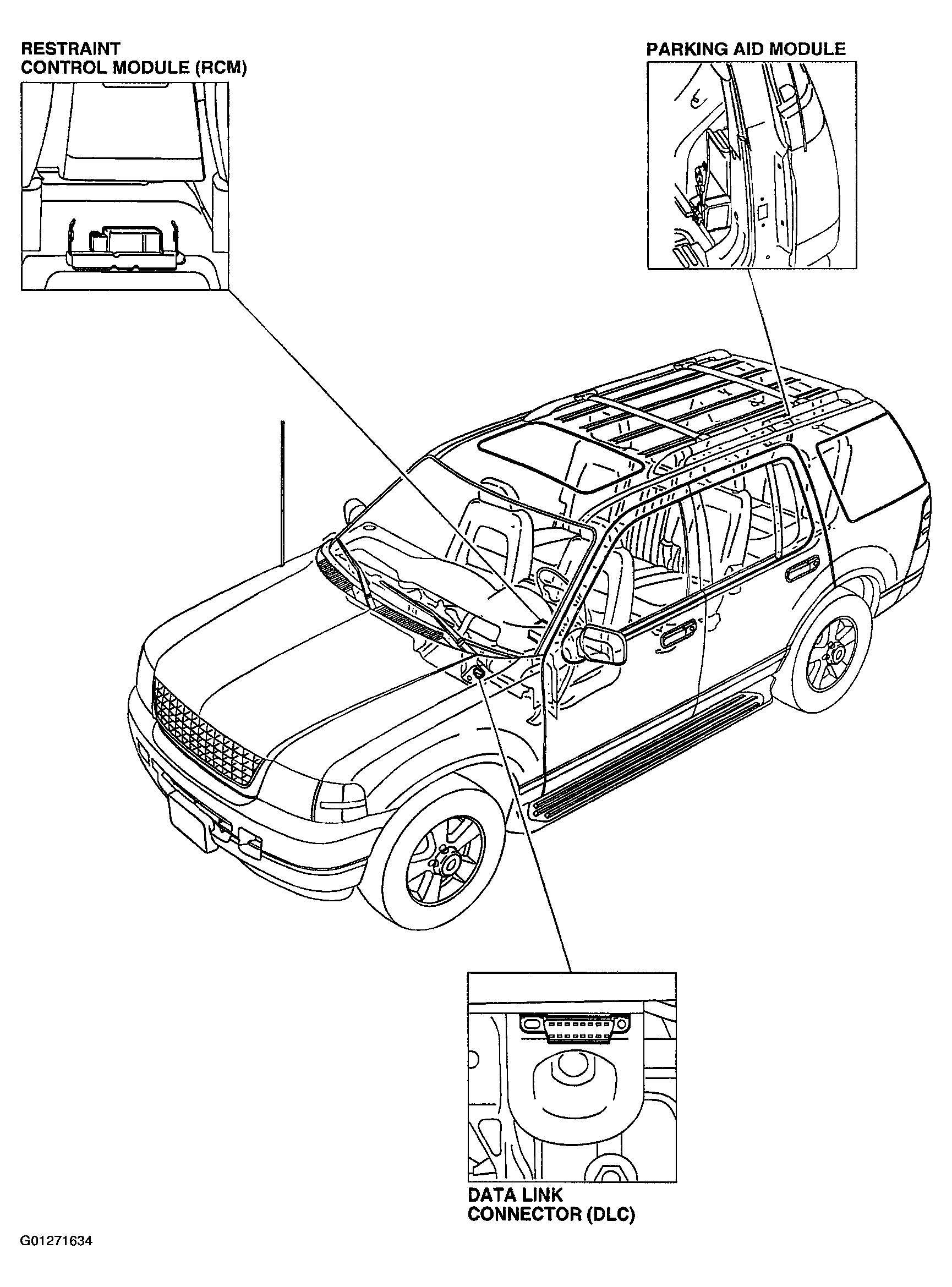 RESTRAINT CONTROL MODULE (RCM)

PARKING AID MODULE

DATA LINK CONNECTOR (DLC)

G01271634