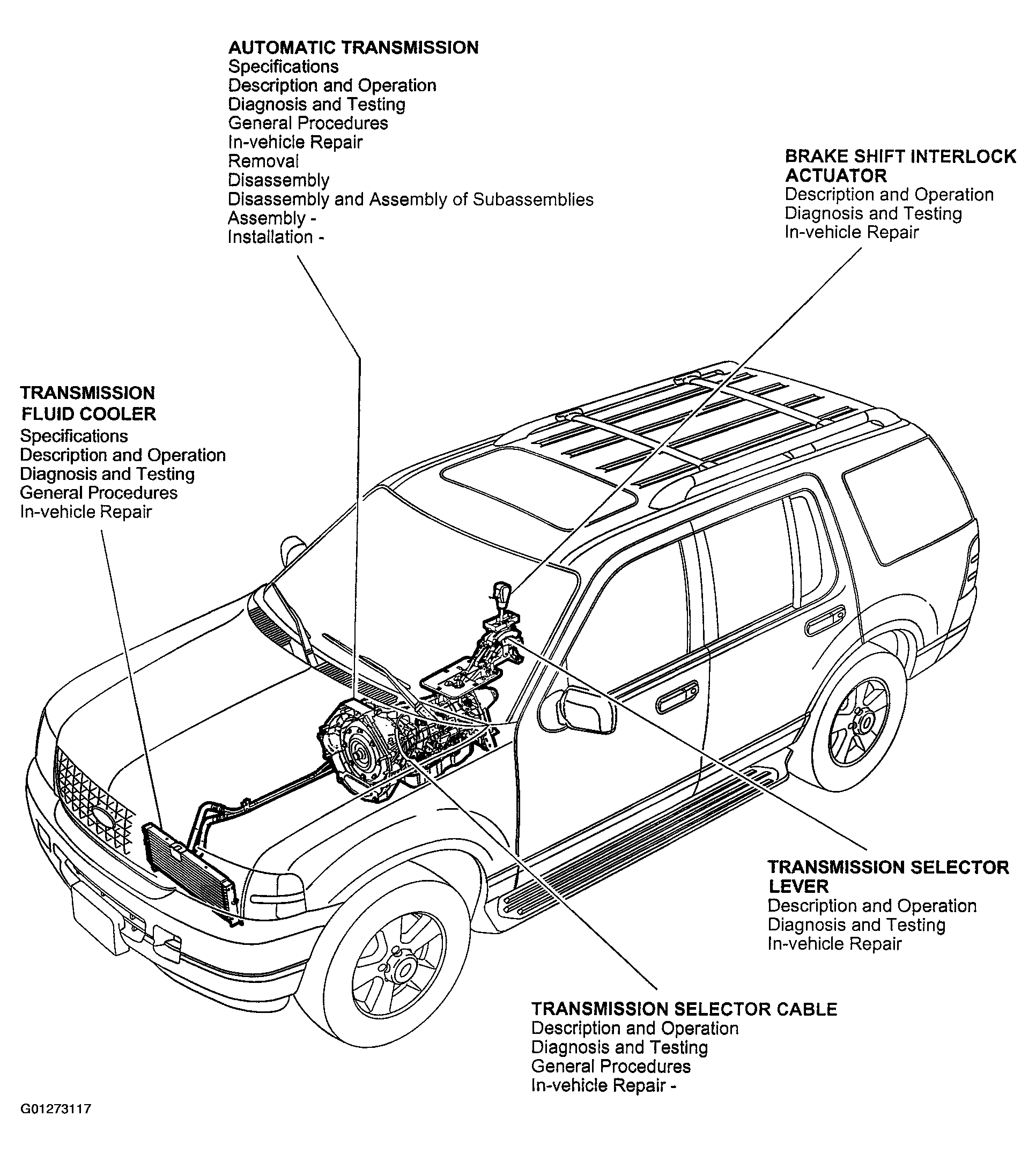 AUTOMATIC TRANSMISSION
Specifications
Description and Operation
Diagnosis and Testing
General Procedures
In-vehicle Repair
Removal
Disassembly
Disassembly and Assembly of Subassemblies
Assembly -
Installation -

BRAKE SHIFT INTERLOCK ACTUATOR
Description and Operation
Diagnosis and Testing
In-vehicle Repair

TRANSMISSION FLUID COOLER
Specifications
Description and Operation
Diagnosis and Testing
General Procedures
In-vehicle Repair

TRANSMISSION SELECTOR LEVER
Description and Operation
Diagnosis and Testing
In-vehicle Repair

TRANSMISSION SELECTOR CABLE
Description and Operation
Diagnosis and Testing
General Procedures
In-vehicle Repair -

G01273117